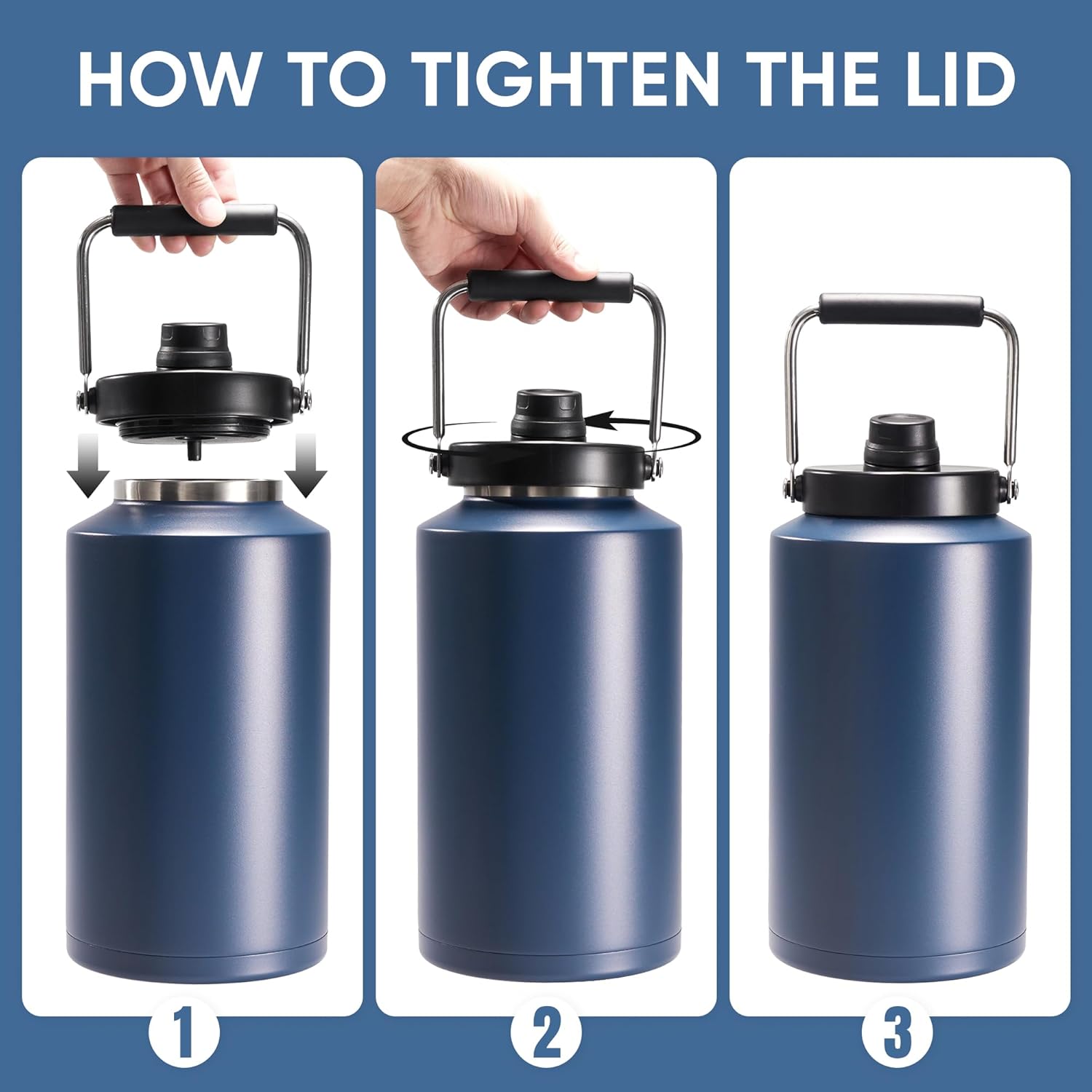 HOW TO TIGHTEN THE LID

1

2

3