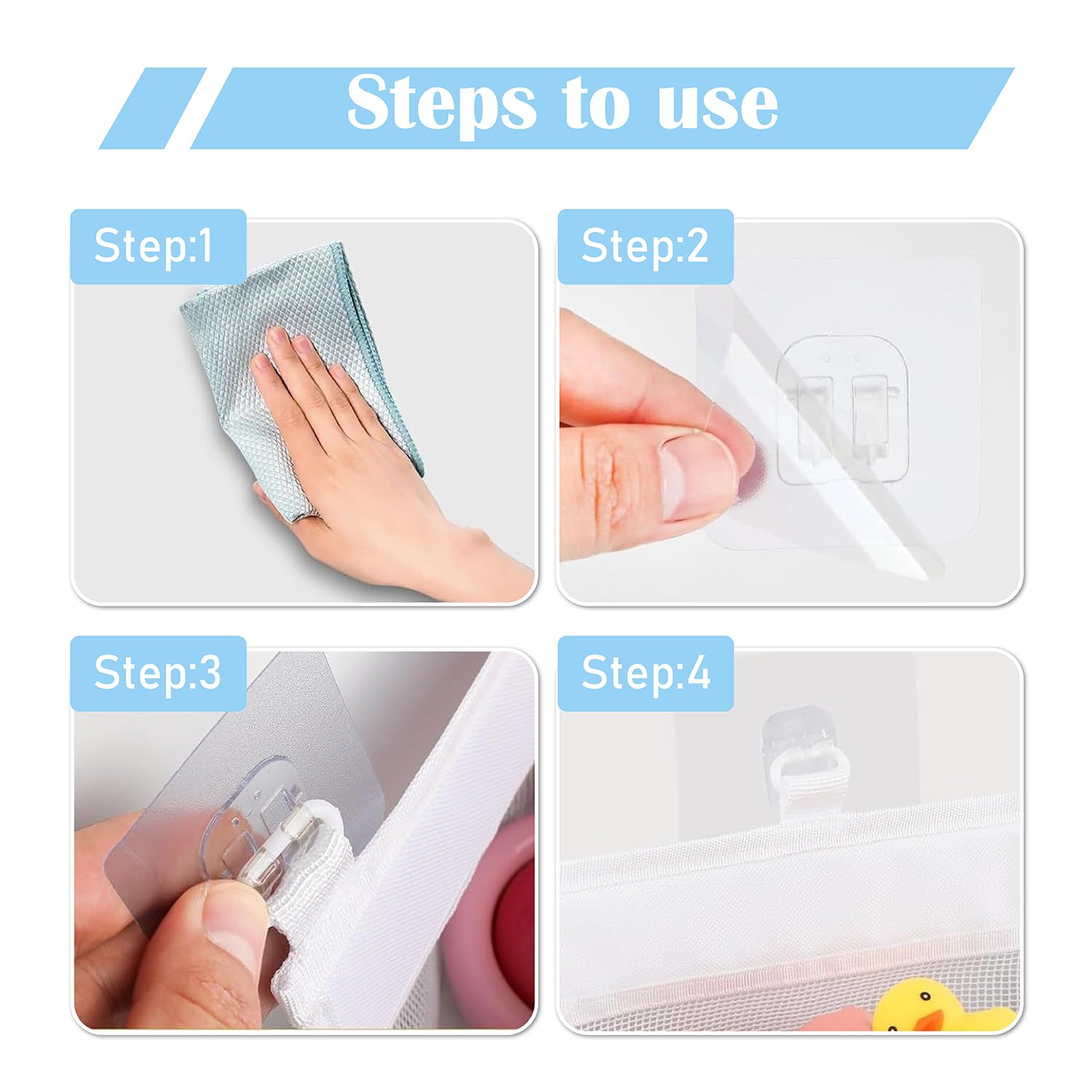 Steps to use

Step:1

Step:2

Step:3

Step:4