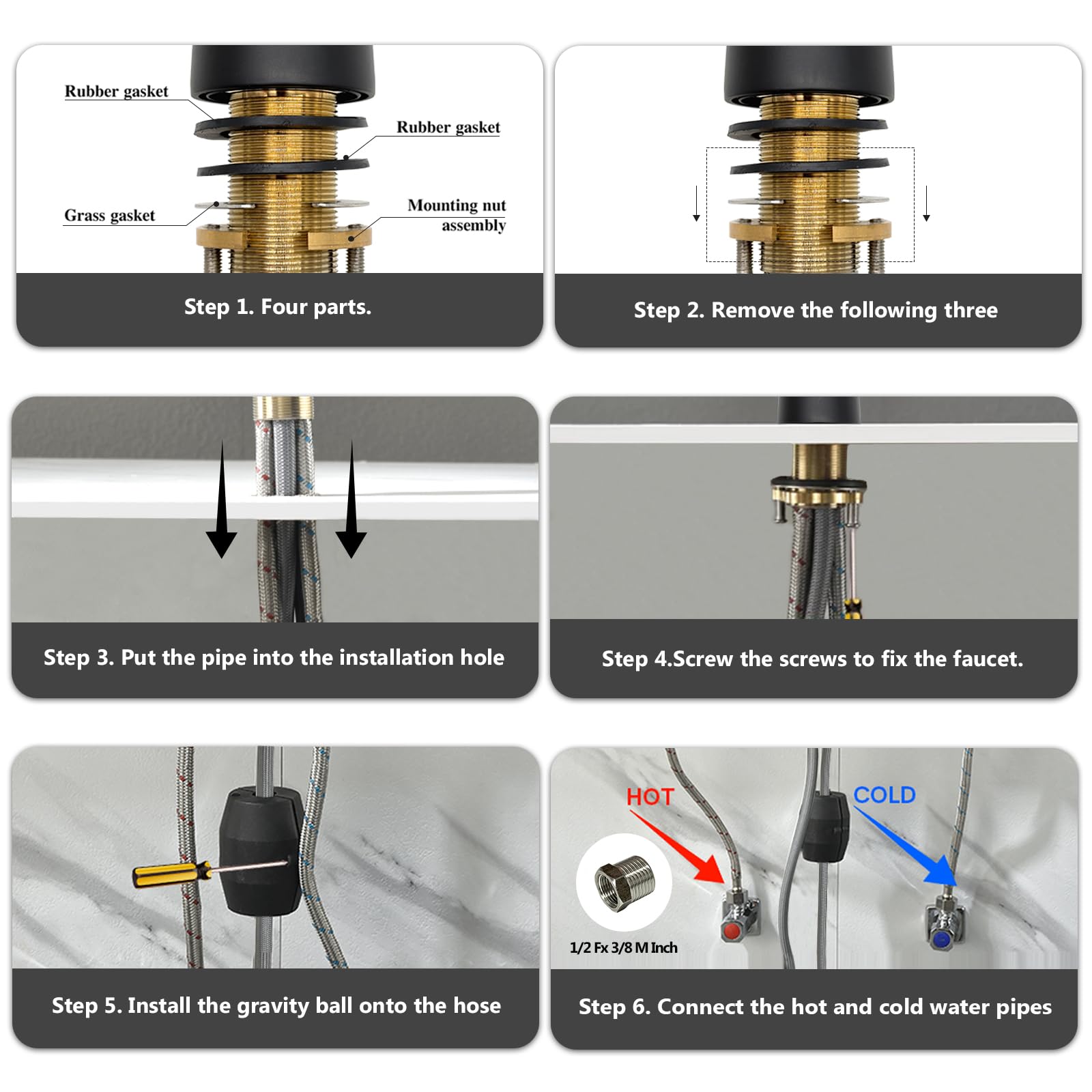 Rubber gasket

Rubber gasket

Grass gasket

Mounting nut assembly

Step 1. Four parts.

Step 2. Remove the following three

Step 3. Put the pipe into the installation hole

Step 4.Screw the screws to fix the faucet.

Step 5. Install the gravity ball onto the hose

HOT

COLD

1/2 Fx 3/8 M Inch

Step 6. Connect the hot and cold water pipes