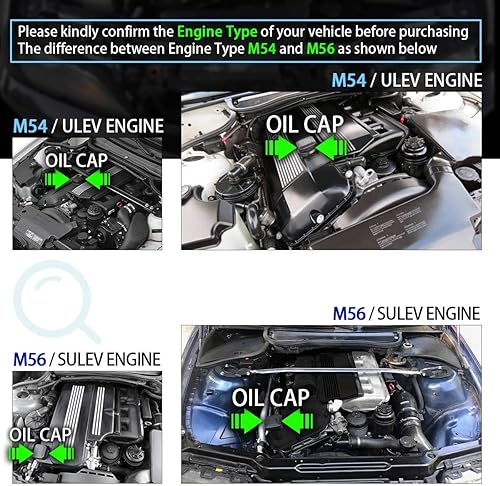 Please kindly confirm the Engine Type of your vehicle before purchasing
The difference between Engine Type M54 and M56 as shown below

M54 / ULEV ENGINE

OIL CAP

M54 / ULEV ENGINE

OIL CAP

M56 / SULEV ENGINE

OIL CAP

M56 / SULEV ENGINE

OIL CAP