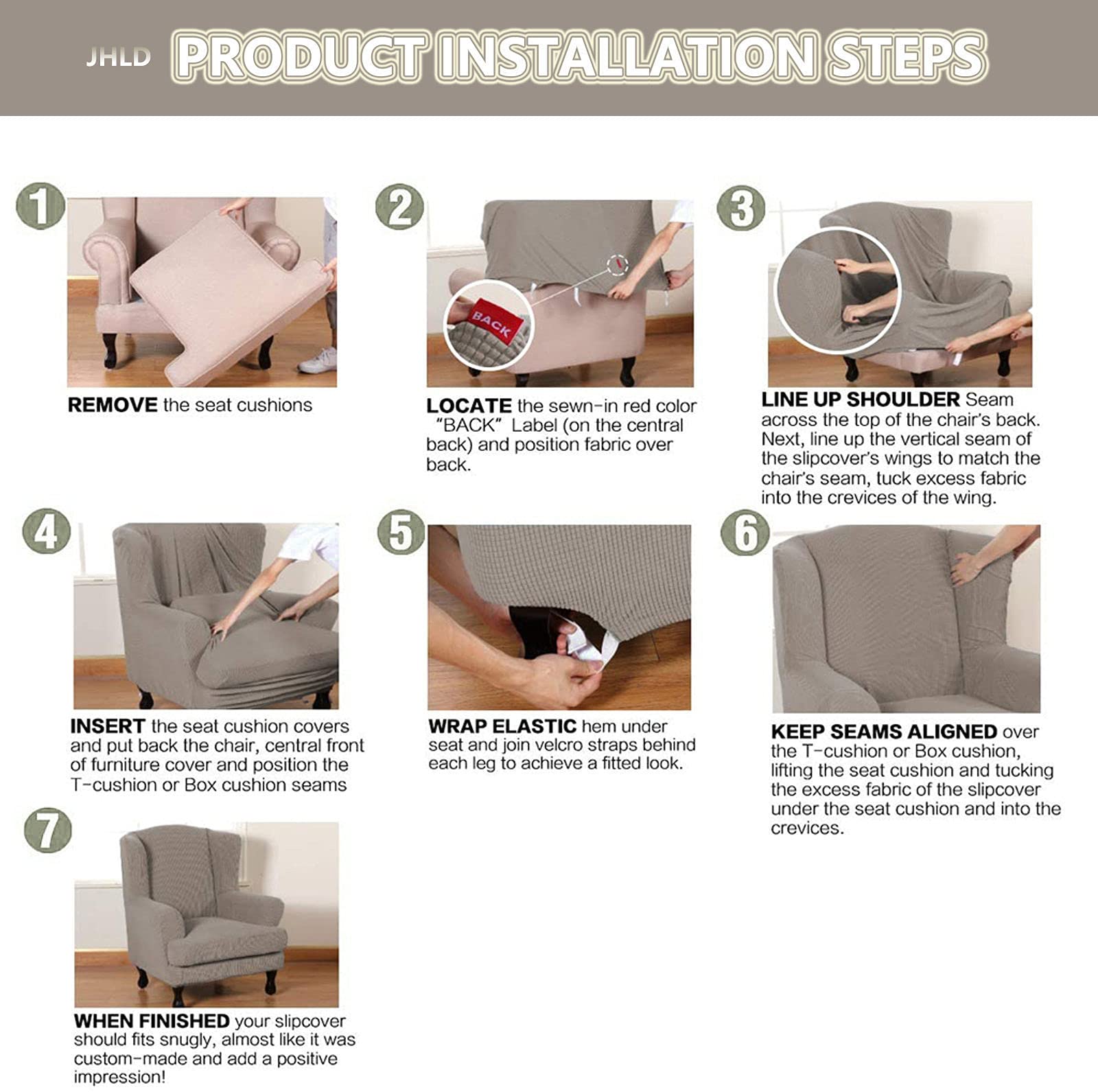 JHLD PRODUCT INSTALLATION STEPS

1

REMOVE the seat cushions

2

BACK

LOCATE the sewn-in red color "BACK" Label (on the central back) and position fabric over back.

3

LINE UP SHOULDER Seam across the top of the chair's back. Next, line up the vertical seam of the slipcover's wings to match the chair's seam, tuck excess fabric into the crevices of the wing.

4

INSERT the seat cushion covers and put back the chair, central front of furniture cover and position the T-cushion or Box cushion seams

5

WRAP ELASTIC hem under seat and join velcro straps behind each leg to achieve a fitted look.

6

KEEP SEAMS ALIGNED over the T-cushion or Box cushion, lifting the seat cushion and tucking the excess fabric of the slipcover under the seat cushion and into the crevices.

7

WHEN FINISHED your slipcover should fits snugly, almost like it was custom-made and add a positive impression!