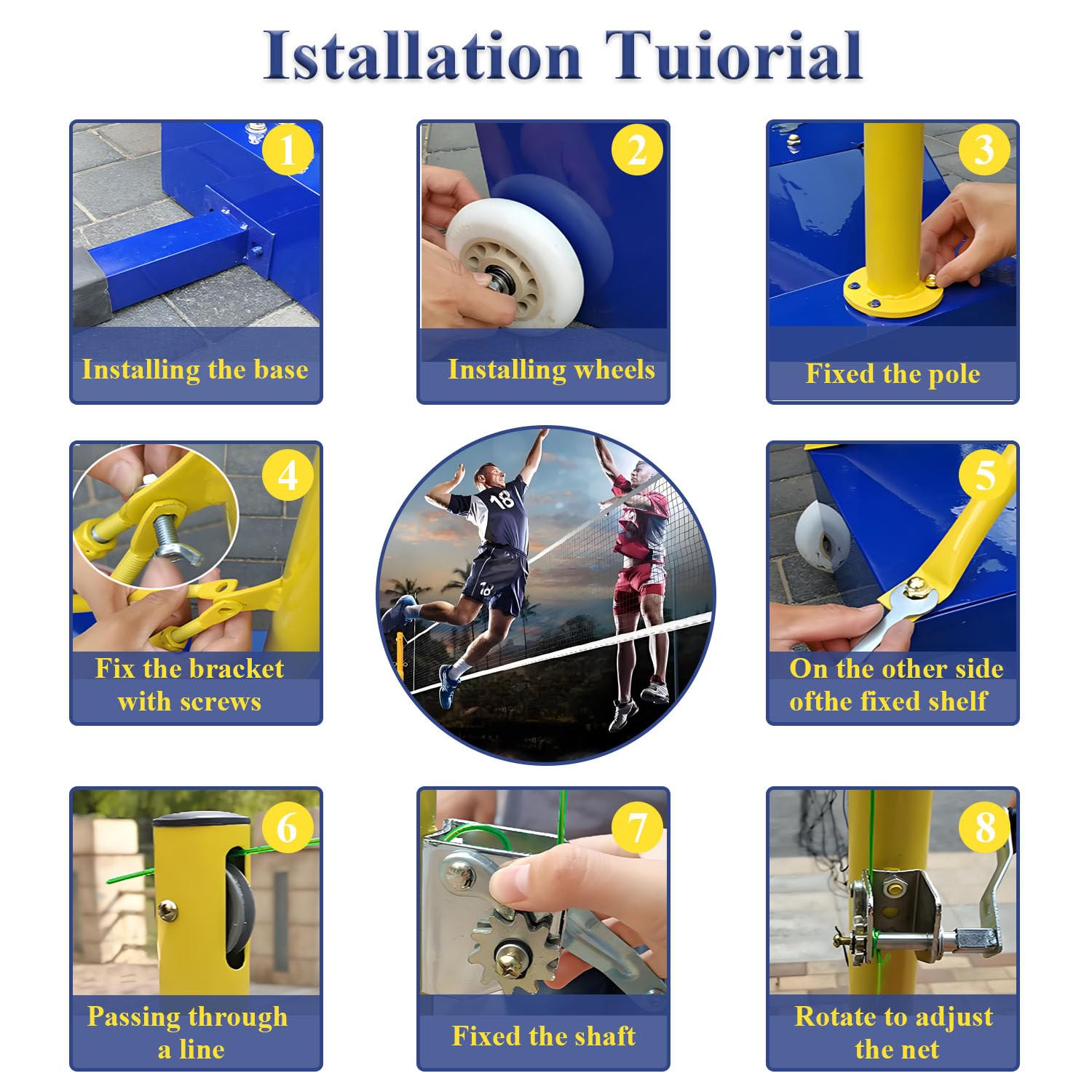 Istallation Tuiorial

1
Installing the base

2
Installing wheels

3
Fixed the pole

4
Fix the bracket with screws

18

18

5
On the other side ofthe fixed shelf

6
Passing through a line

7
Fixed the shaft

8
Rotate to adjust the net