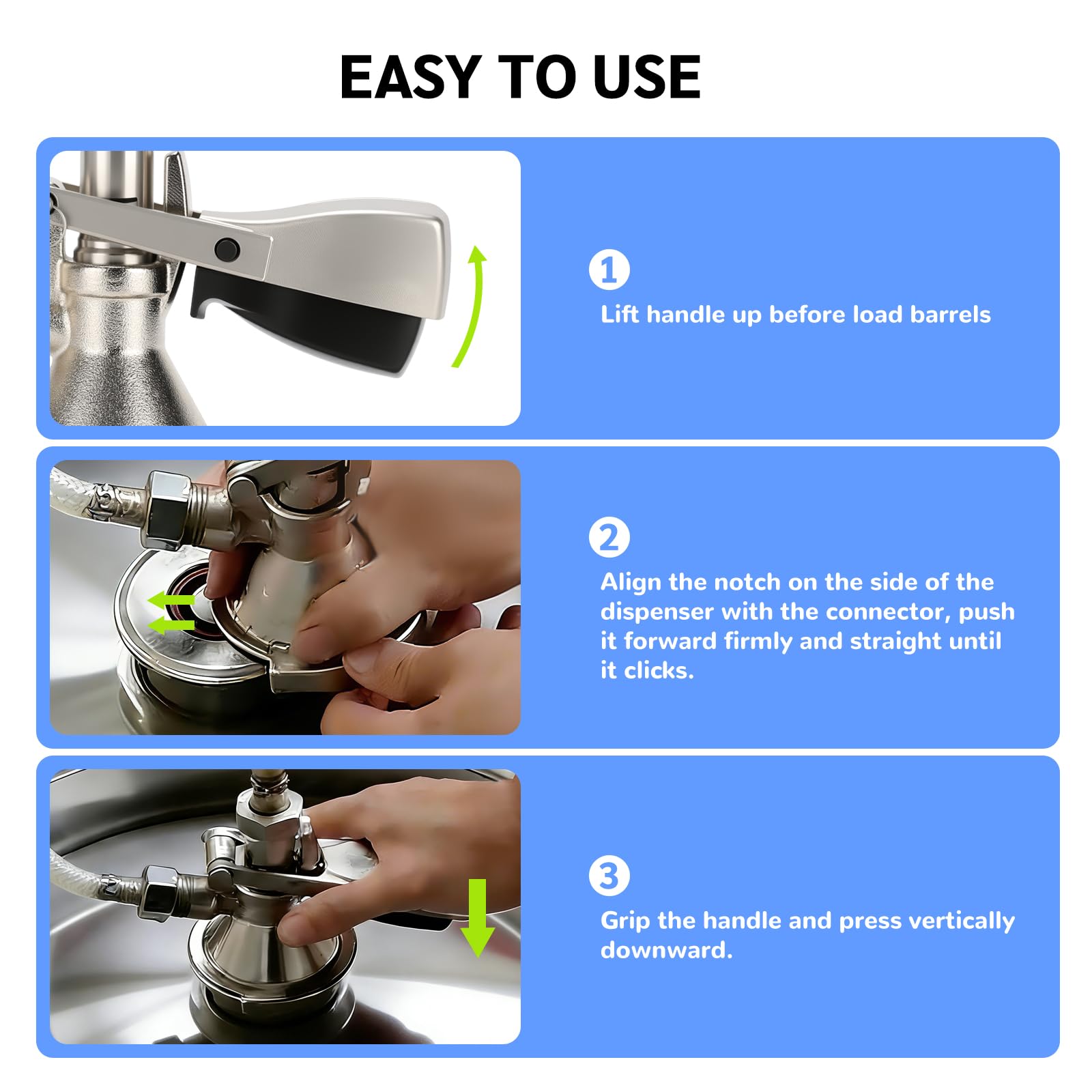 EASY TO USE

1

Lift handle up before load barrels

2

Align the notch on the side of the dispenser with the connector, push it forward firmly and straight until it clicks.

3

Grip the handle and press vertically downward.