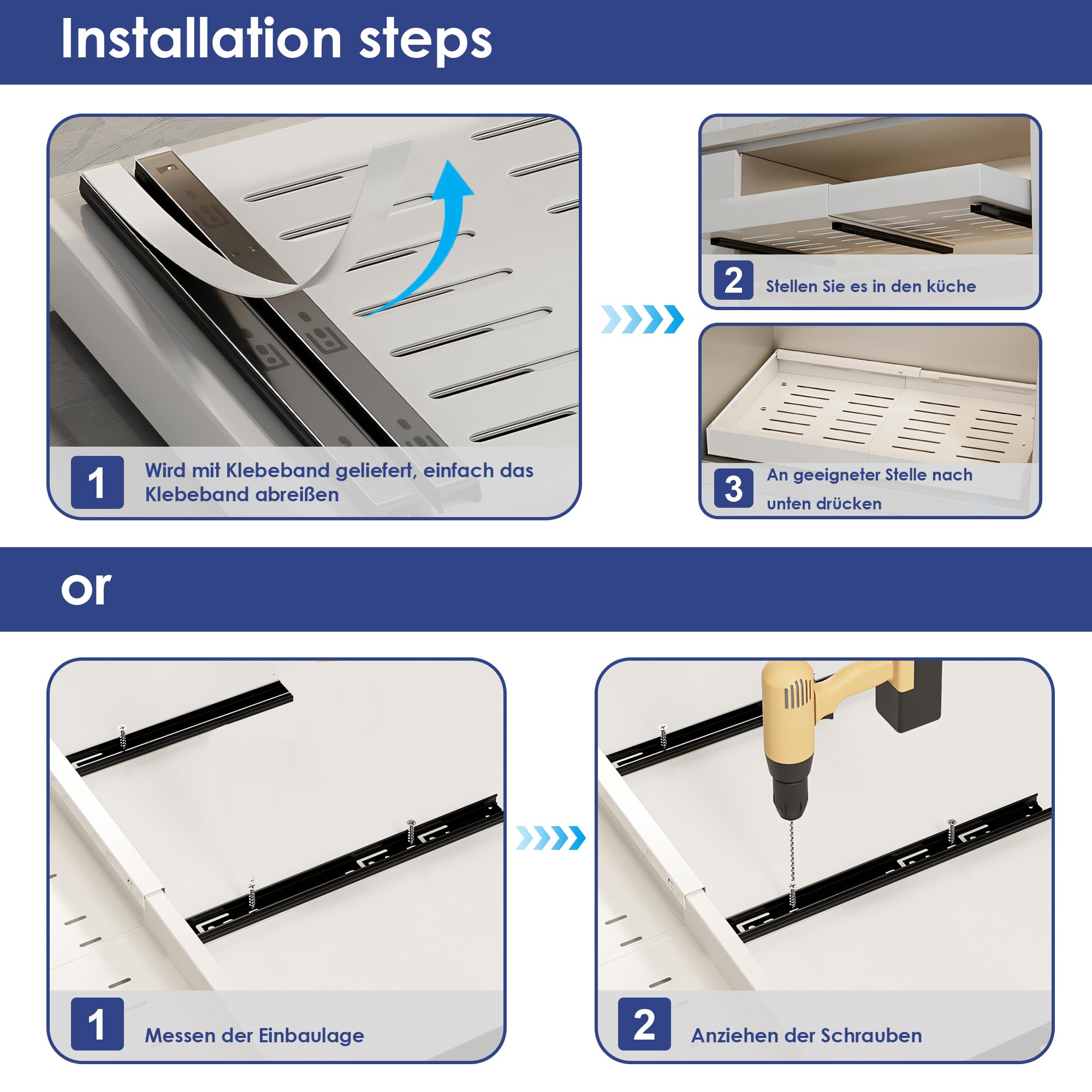 Installation steps

1 Wird mit Klebeband geliefert, einfach das Klebeband abreißen

2 Stellen Sie es in den küche

3 An geeigneter Stelle nach unten drücken

or

1 Messen der Einbaulage

2 Anziehen der Schrauben