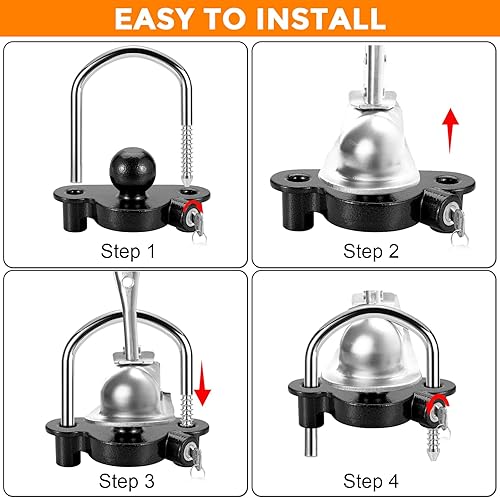 EASY TO INSTALL

Step 1

Step 2

Step 3

Step 4