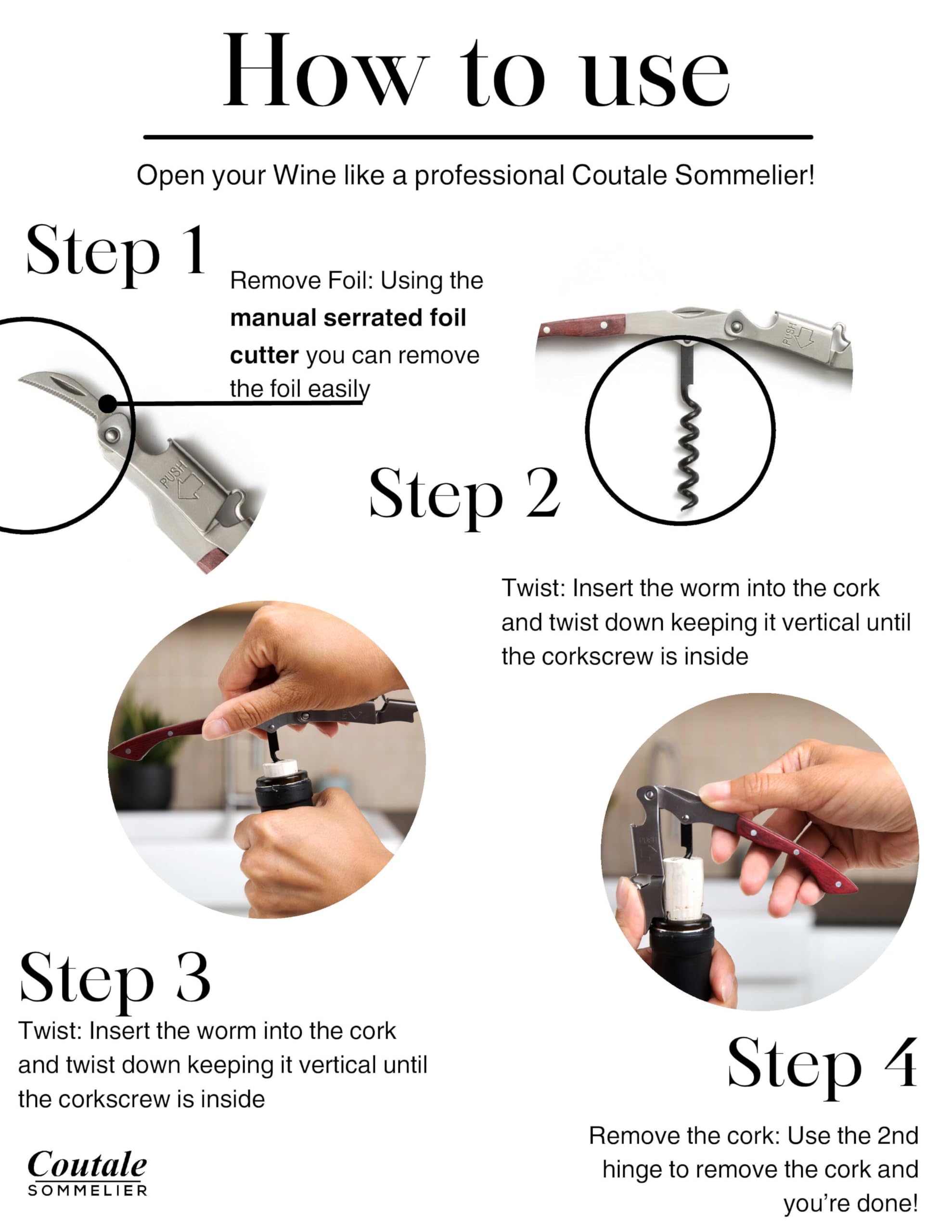 How to use

Open your Wine like a professional Coutale Sommelier!

Step 1

Remove Foil: Using the manual serrated foil cutter you can remove the foil easily

PUSH

PUSH

Step 2

Twist: Insert the worm into the cork and twist down keeping it vertical until the corkscrew is inside

Step 3

Twist: Insert the worm into the cork and twist down keeping it vertical until the corkscrew is inside

Step 4

Remove the cork: Use the 2nd hinge to remove the cork and you're done!

Coutale
SOMMELIER