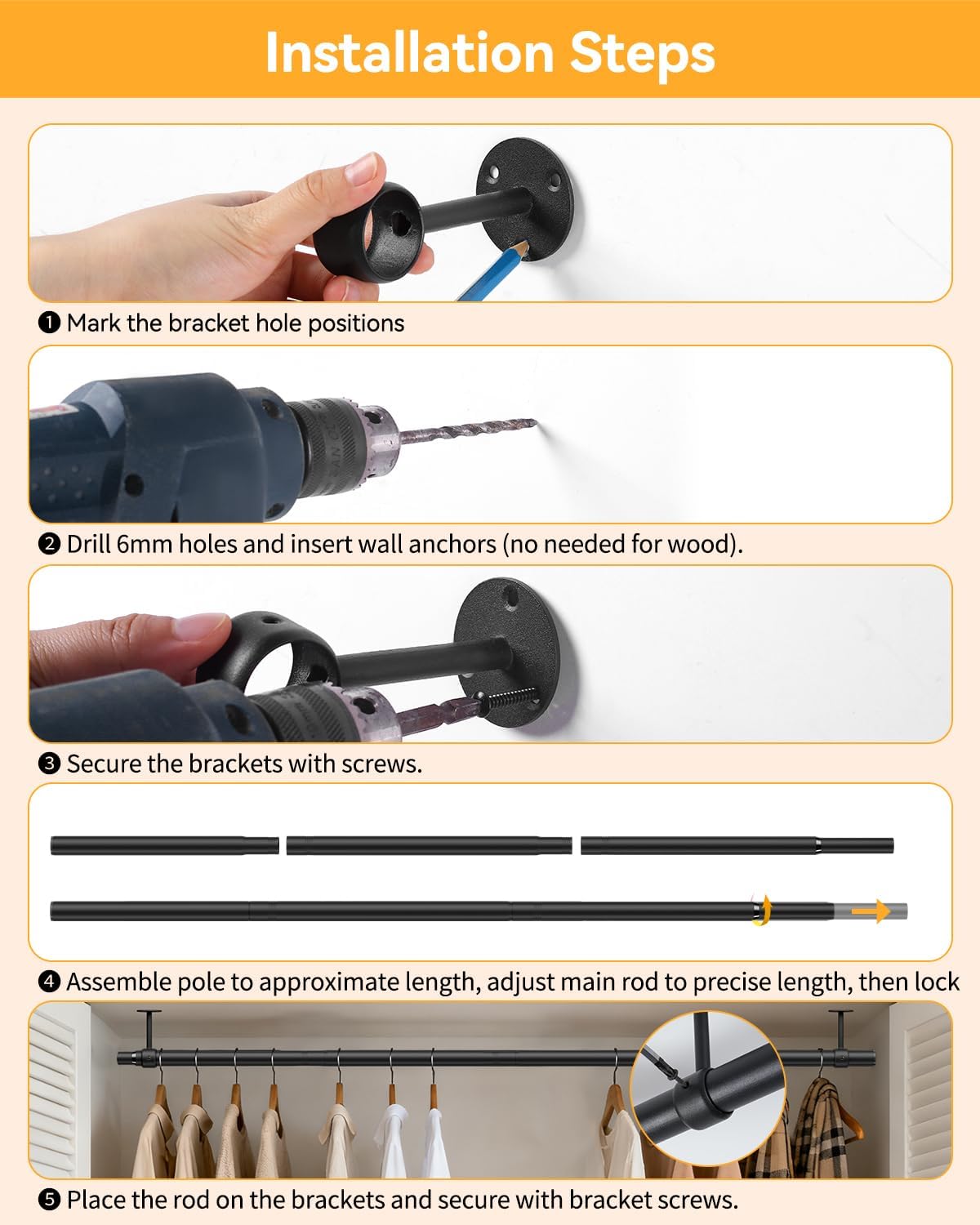 Installation Steps

❶ Mark the bracket hole positions

❷ Drill 6mm holes and insert wall anchors (no needed for wood).

❸ Secure the brackets with screws.

❹ Assemble pole to approximate length, adjust main rod to precise length, then lock

❺ Place the rod on the brackets and secure with bracket screws.