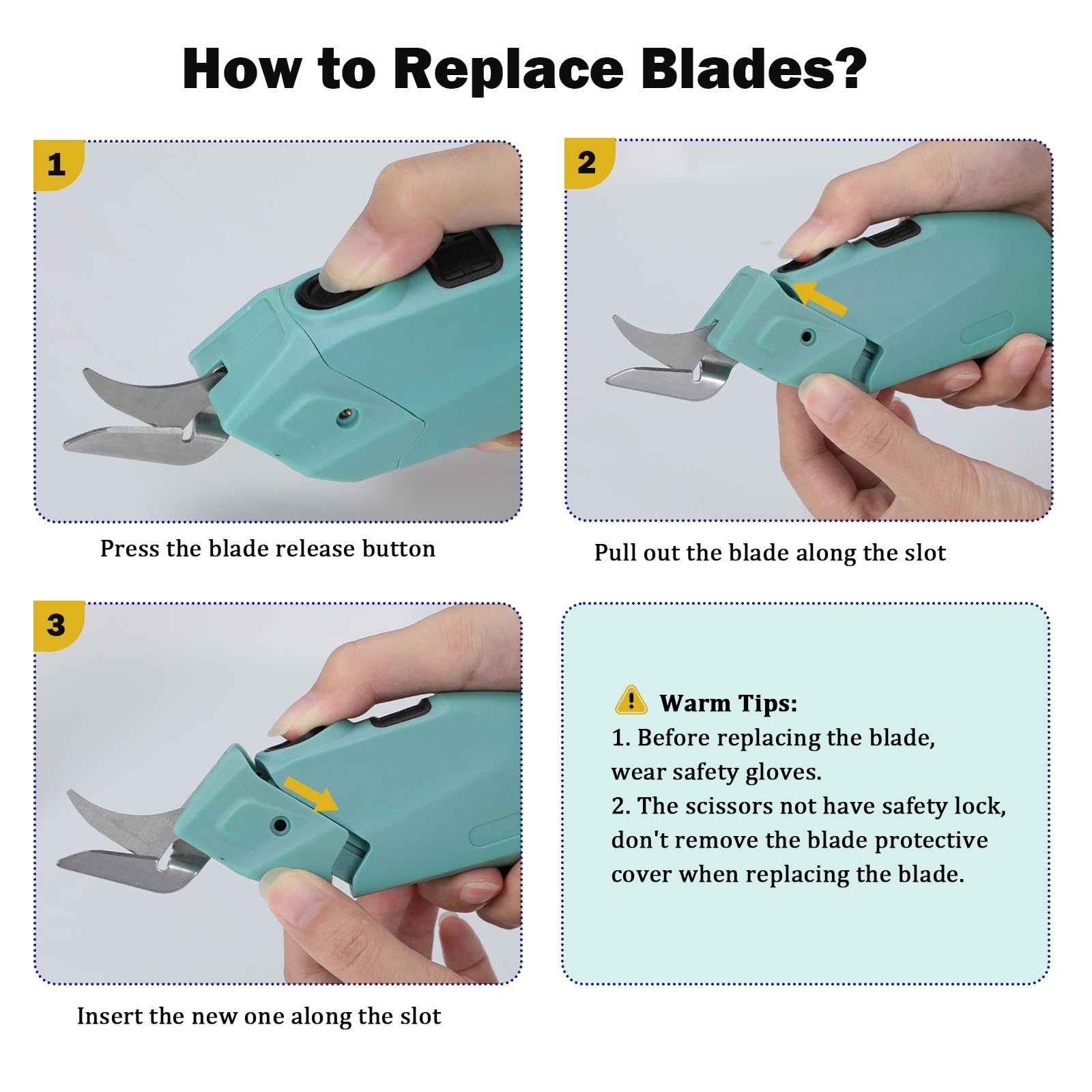 How to Replace Blades?

1

Press the blade release button

2

Pull out the blade along the slot

3

Insert the new one along the slot

Warm Tips:
1. Before replacing the blade, wear safety gloves.
2. The scissors not have safety lock, don't remove the blade protective cover when replacing the blade.