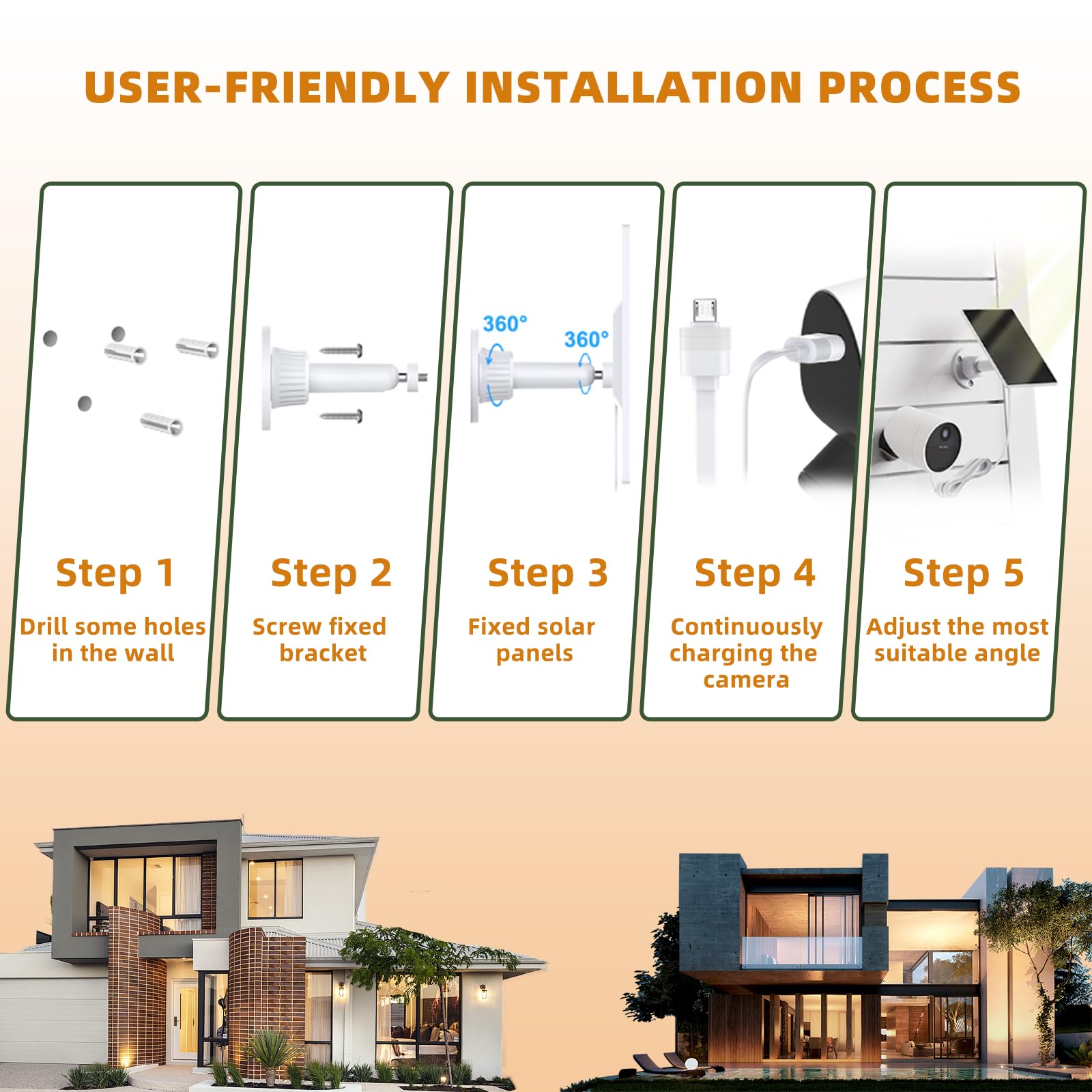 USER-FRIENDLY INSTALLATION PROCESS

Step 1
Drill some holes in the wall

Step 2
Screw fixed bracket

360°
360°

Step 3
Fixed solar panels

Step 4
Continuously charging the camera

Step 5
Adjust the most suitable angle