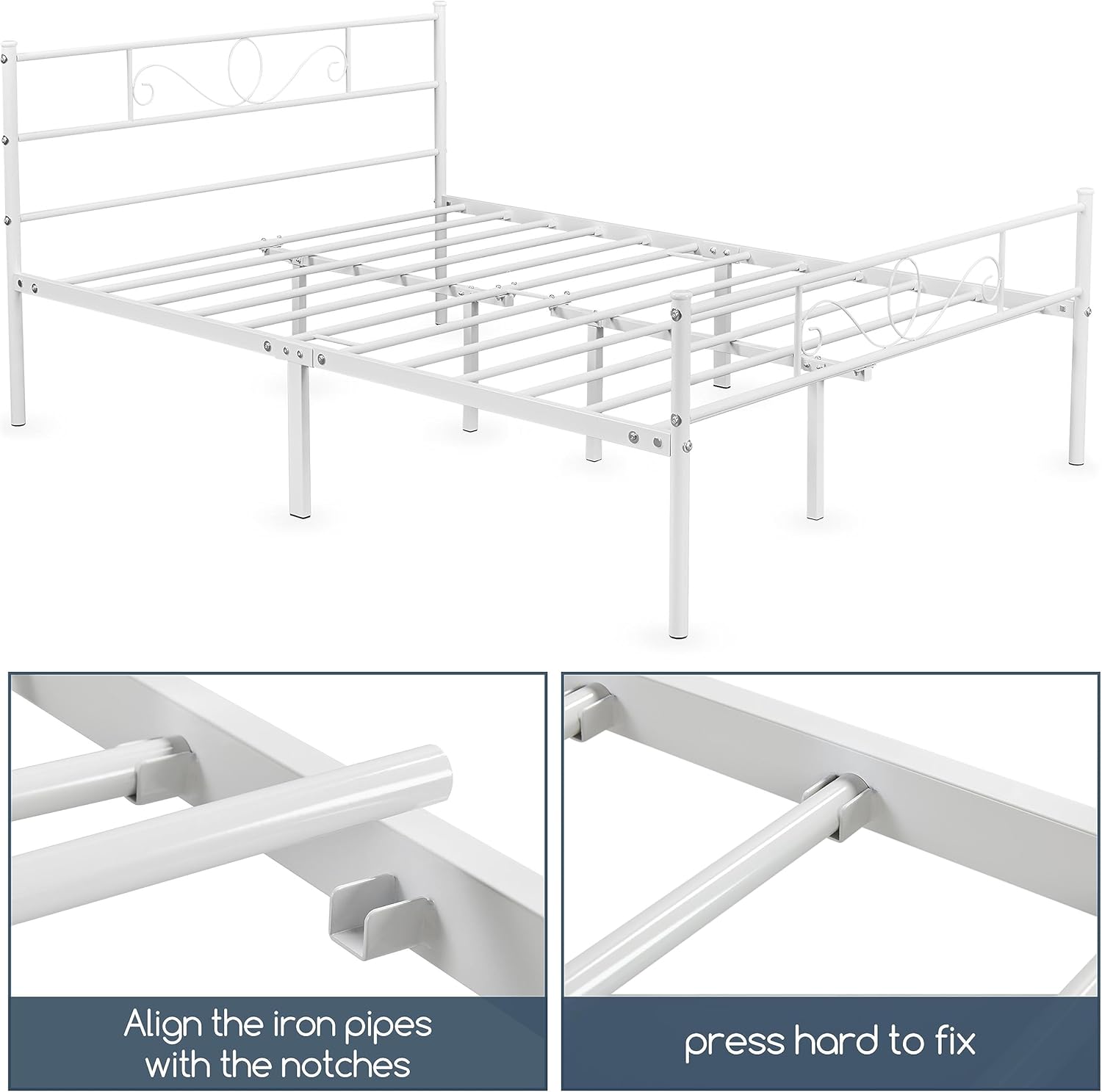 Align the iron pipes with the notches

press hard to fix