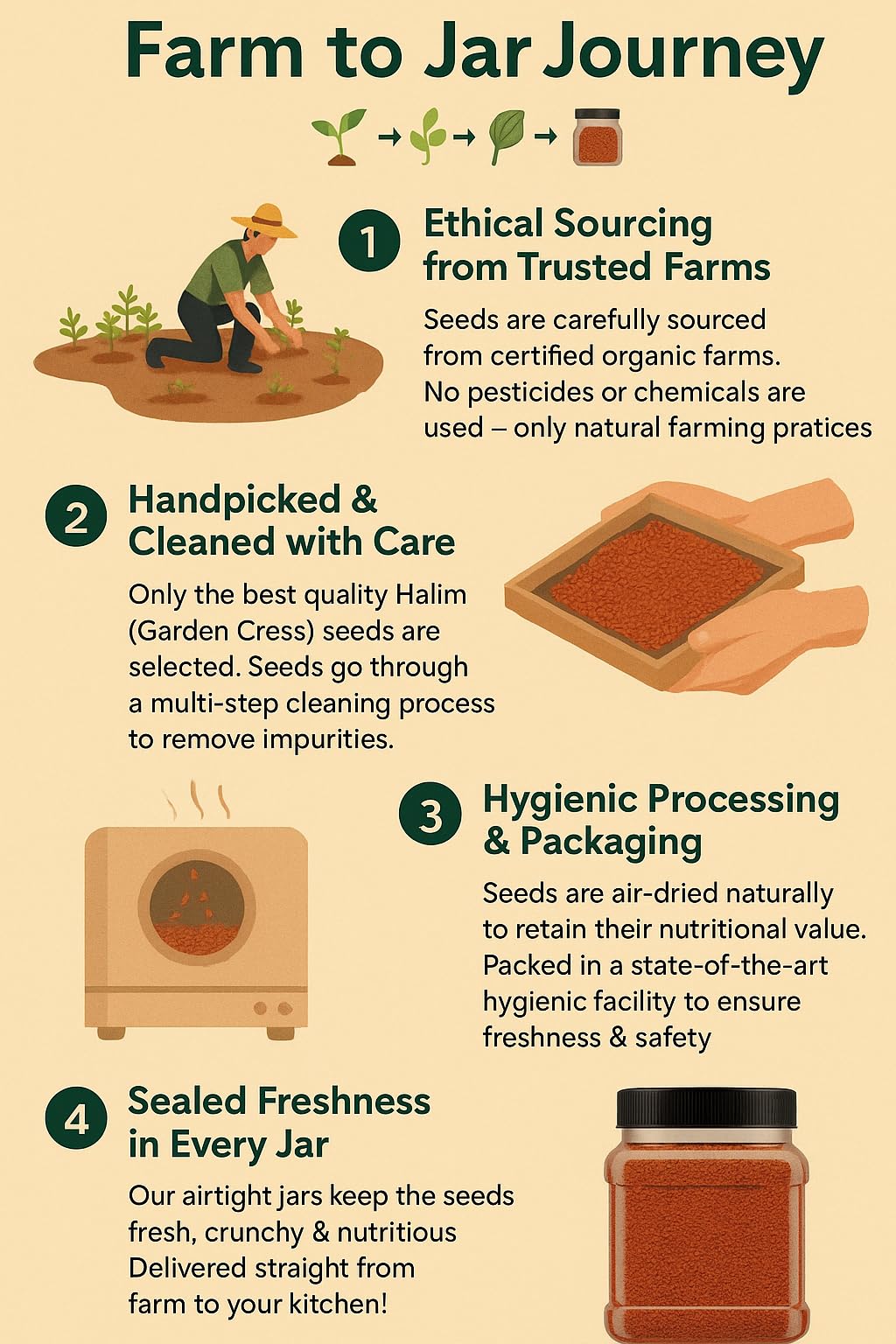 Farm to Jar Journey

→ → →

1 Ethical Sourcing from Trusted Farms

Seeds are carefully sourced from certified organic farms. No pesticides or chemicals are used – only natural farming pratices

2 Handpicked & Cleaned with Care

Only the best quality Halim (Garden Cress) seeds are selected. Seeds go through a multi-step cleaning process to remove impurities.

3 Hygienic Processing & Packaging

Seeds are air-dried naturally to retain their nutritional value. Packed in a state-of-the-art hygienic facility to ensure freshness & safety

4 Sealed Freshness in Every Jar

Our airtight jars keep the seeds fresh, crunchy & nutritious Delivered straight from farm to your kitchen!