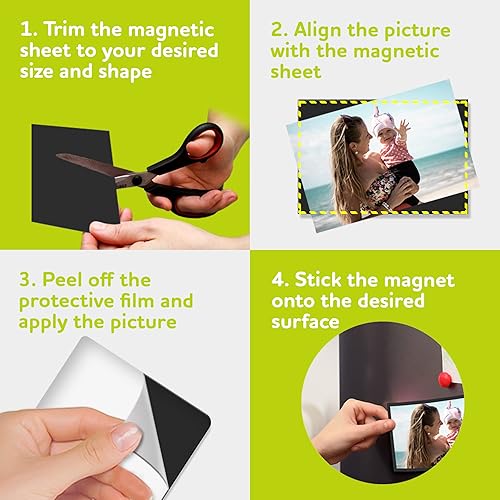 1. Trim the magnetic sheet to your desired size and shape

2. Align the picture with the magnetic sheet

3. Peel off the protective film and apply the picture

4. Stick the magnet onto the desired surface