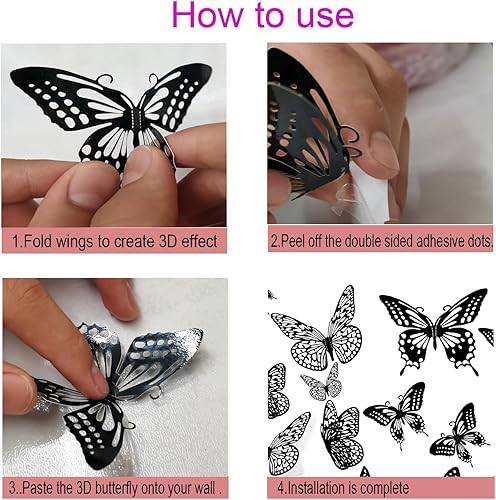 How to use

1.Fold wings to create 3D effect

2.Peel off the double sided adhesive dots.

3..Paste the 3D butterfly onto your wall .

4.Installation is complete