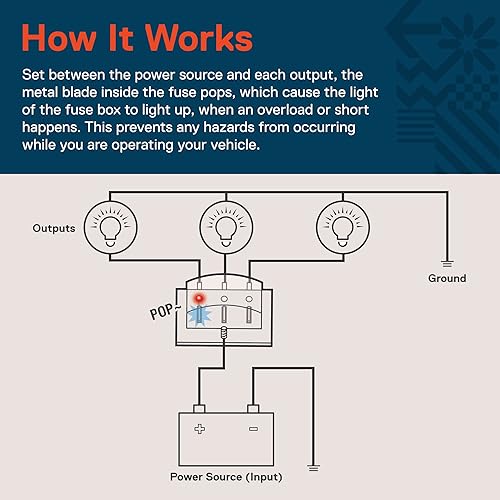 How It Works

Set between the power source and each output, the metal blade inside the fuse pops, which cause the light of the fuse box to light up, when an overload or short happens. This prevents any hazards from occurring while you are operating your vehicle.

Outputs

Ground

POP~

+

−

Power Source (Input)