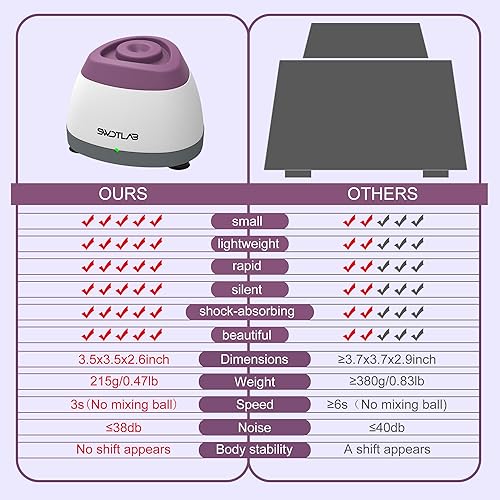 SWDTLAB

| OURS | | OTHERS |
|---|---|---|
| ✔✔✔✔✔ | small | ✔✔✔✔✔ |
| ✔✔✔✔✔ | lightweight | ✔✔✔✔✔ |
| ✔✔✔✔✔ | rapid | ✔✔✔✔✔ |
| ✔✔✔✔✔ | silent | ✔✔✔✔✔ |
| ✔✔✔✔✔ | shock-absorbing | ✔✔✔✔✔ |
| ✔✔✔✔✔ | beautiful | ✔✔✔✔✔ |
| 3.5x3.5x2.6inch | Dimensions | ≥3.7x3.7x2.9inch |
| 215g/0.47lb | Weight | ≥380g/0.83lb |
| 3s（No mixing ball） | Speed | ≥6s（No mixing ball） |
| ≤38db | Noise | ≤40db |
| No shift appears | Body stability | A shift appears |