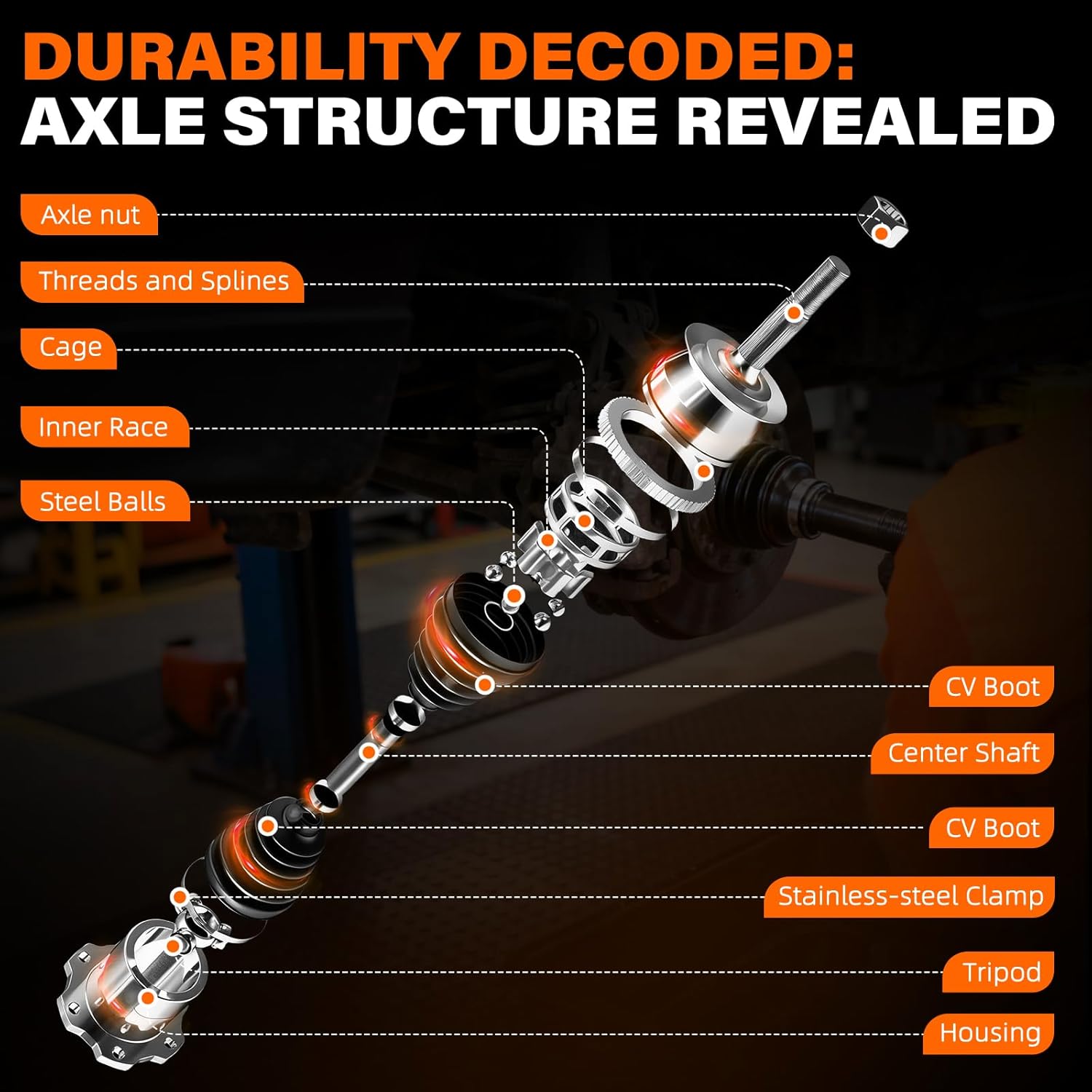 DURABILITY DECODED:
AXLE STRUCTURE REVEALED

Axle nut

Threads and Splines

Cage

Inner Race

Steel Balls

CV Boot

Center Shaft

CV Boot

Stainless-steel Clamp

Tripod

Housing