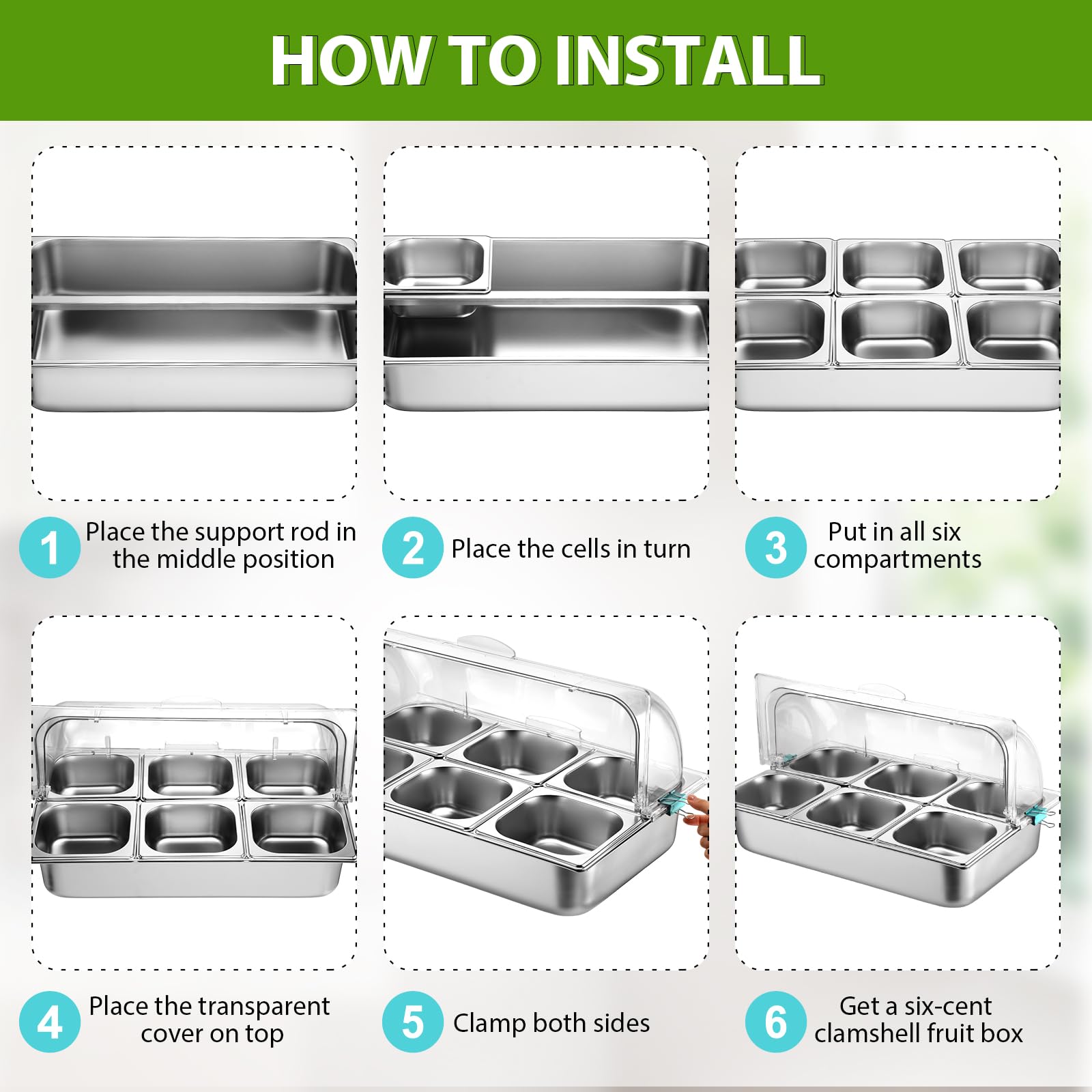 HOW TO INSTALL

1 Place the support rod in the middle position

2 Place the cells in turn

3 Put in all six compartments

4 Place the transparent cover on top

5 Clamp both sides

6 Get a six-cent clamshell fruit box