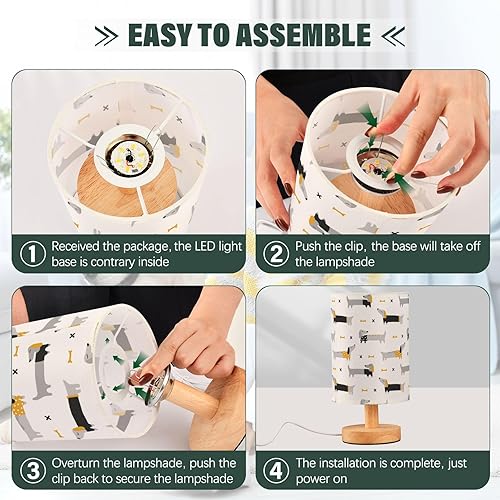 EASY TO ASSEMBLE

① Received the package, the LED light base is contrary inside

② Push the clip, the base will take off the lampshade

③ Overturn the lampshade, push the clip back to secure the lampshade

④ The installation is complete, just power on