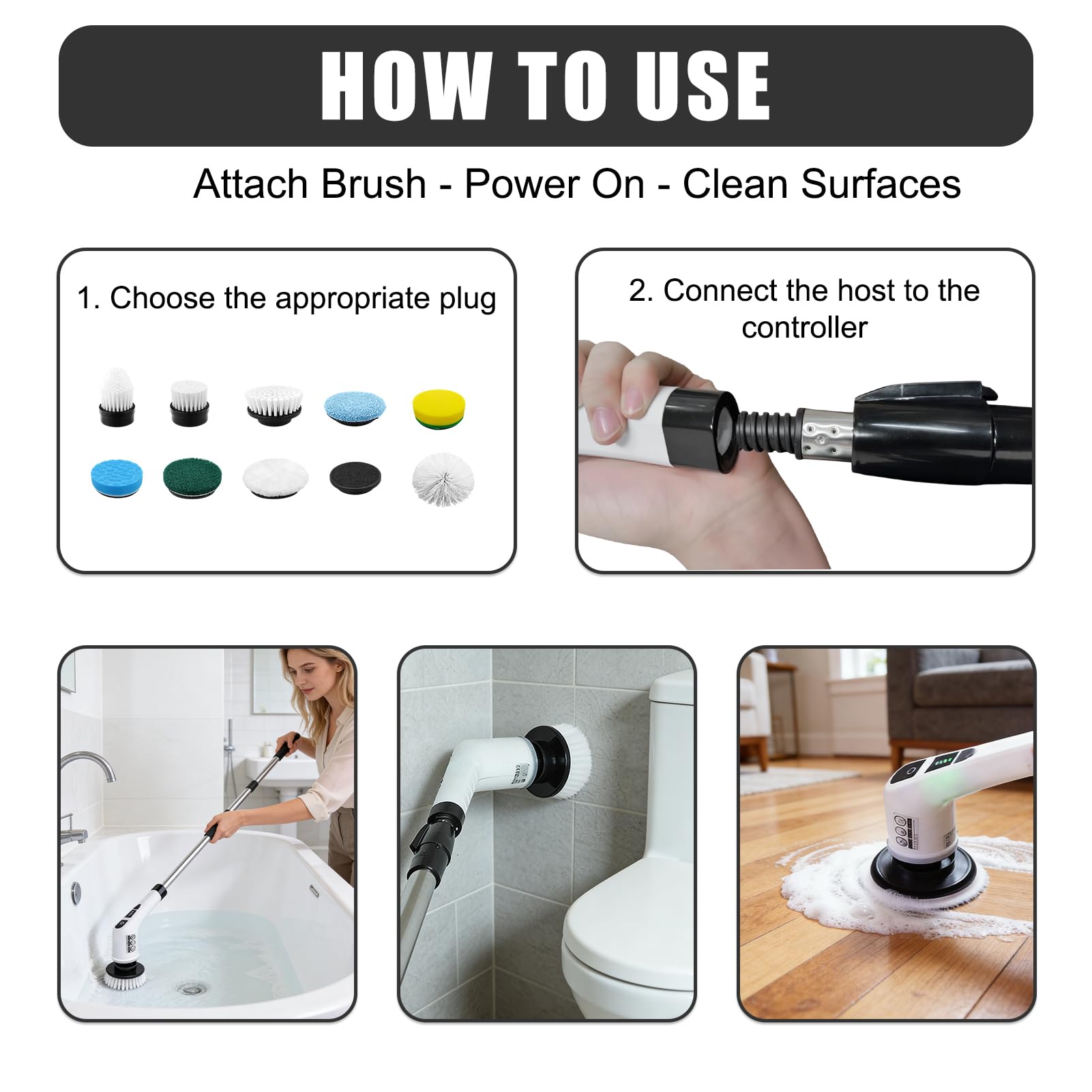 HOW TO USE

Attach Brush - Power On - Clean Surfaces

1. Choose the appropriate plug

2. Connect the host to the controller