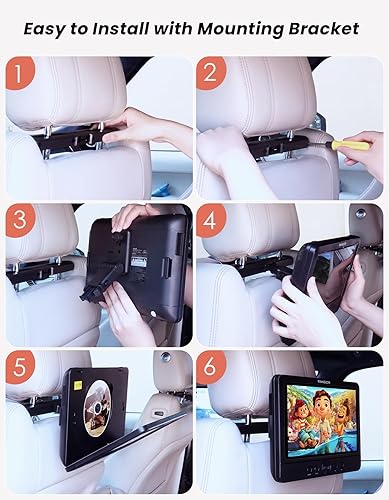 Easy to Install with Mounting Bracket

1

2

3

4

5

6