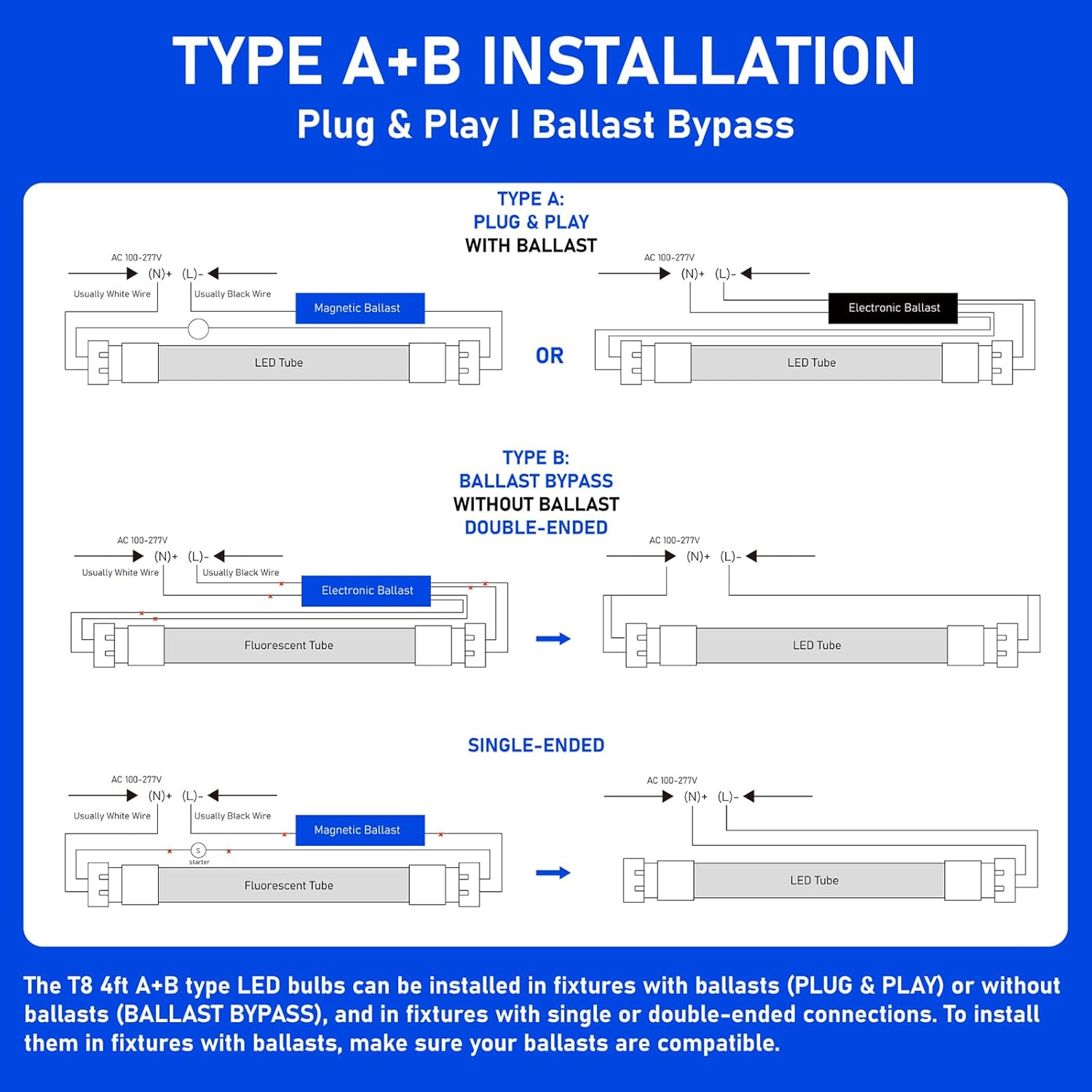 TYPE A+B INSTALLATION

Plug & Play I Ballast Bypass

TYPE A:
PLUG & PLAY
WITH BALLAST

AC 100-277V
(N)+ (L)-
Usually White Wire
Usually Black Wire
Magnetic Ballast
LED Tube

OR

AC 100-277V
(N)+ (L)-
Electronic Ballast
LED Tube

TYPE B:
BALLAST BYPASS
WITHOUT BALLAST
DOUBLE-ENDED

AC 100-277V
(N)+ (L)-
Usually White Wire
Usually Black Wire
Electronic Ballast
Fluorescent Tube

AC 100-277V
(N)+ (L)-
LED Tube

SINGLE-ENDED

AC 100-277V
(N)+ (L)-
Usually White Wire
Usually Black Wire
Magnetic Ballast
S
starter
Fluorescent Tube

AC 100-277V
(N)+ (L)-
LED Tube

The T8 4ft A+B type LED bulbs can be installed in fixtures with ballasts (PLUG & PLAY) or without ballasts (BALLAST BYPASS), and in fixtures with single or double-ended connections. To install them in fixtures with ballasts, make sure your ballasts are compatible.