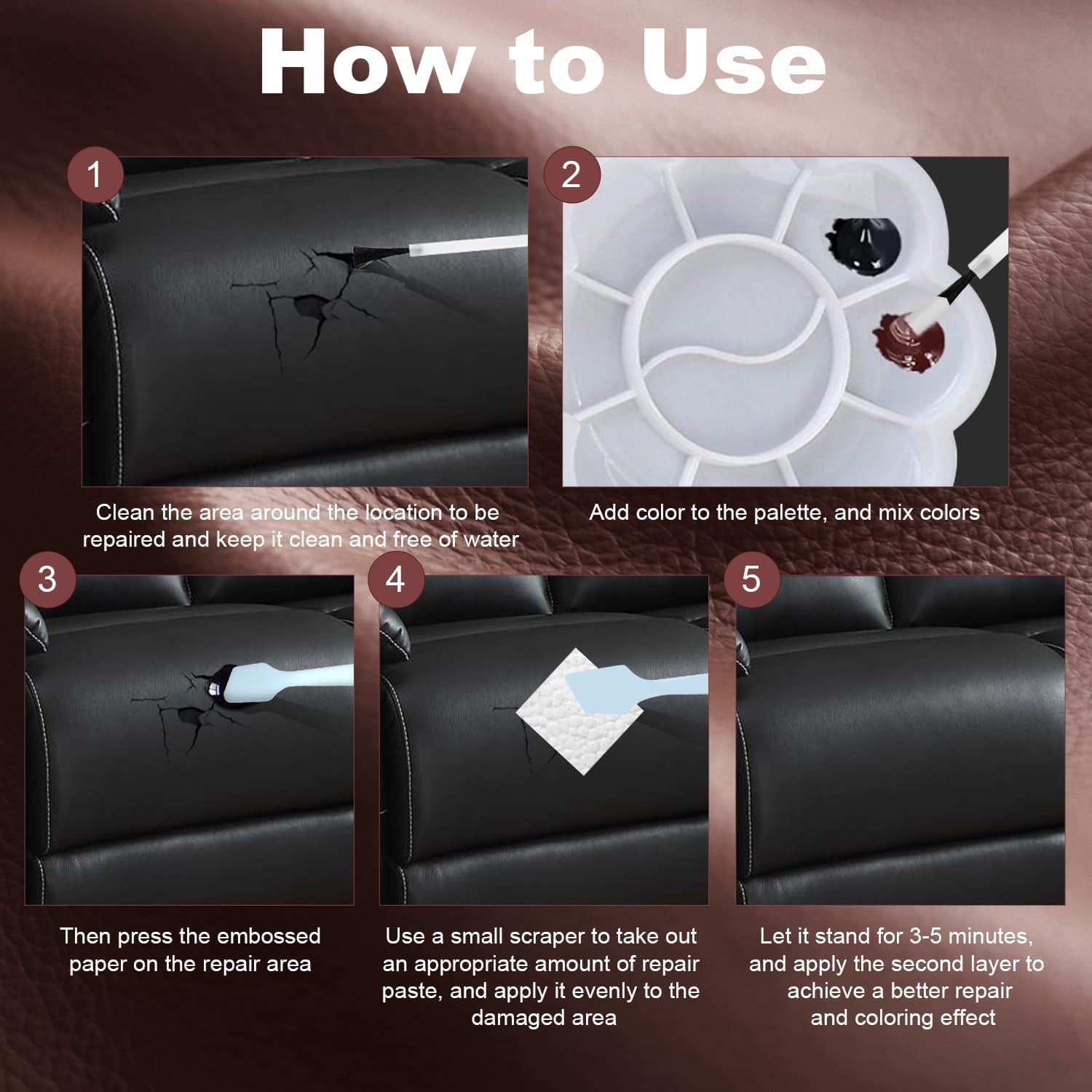 How to Use

1

Clean the area around the location to be repaired and keep it clean and free of water

2

Add color to the palette, and mix colors

3

Then press the embossed paper on the repair area

4

Use a small scraper to take out an appropriate amount of repair paste, and apply it evenly to the damaged area

5

Let it stand for 3-5 minutes, and apply the second layer to achieve a better repair and coloring effect