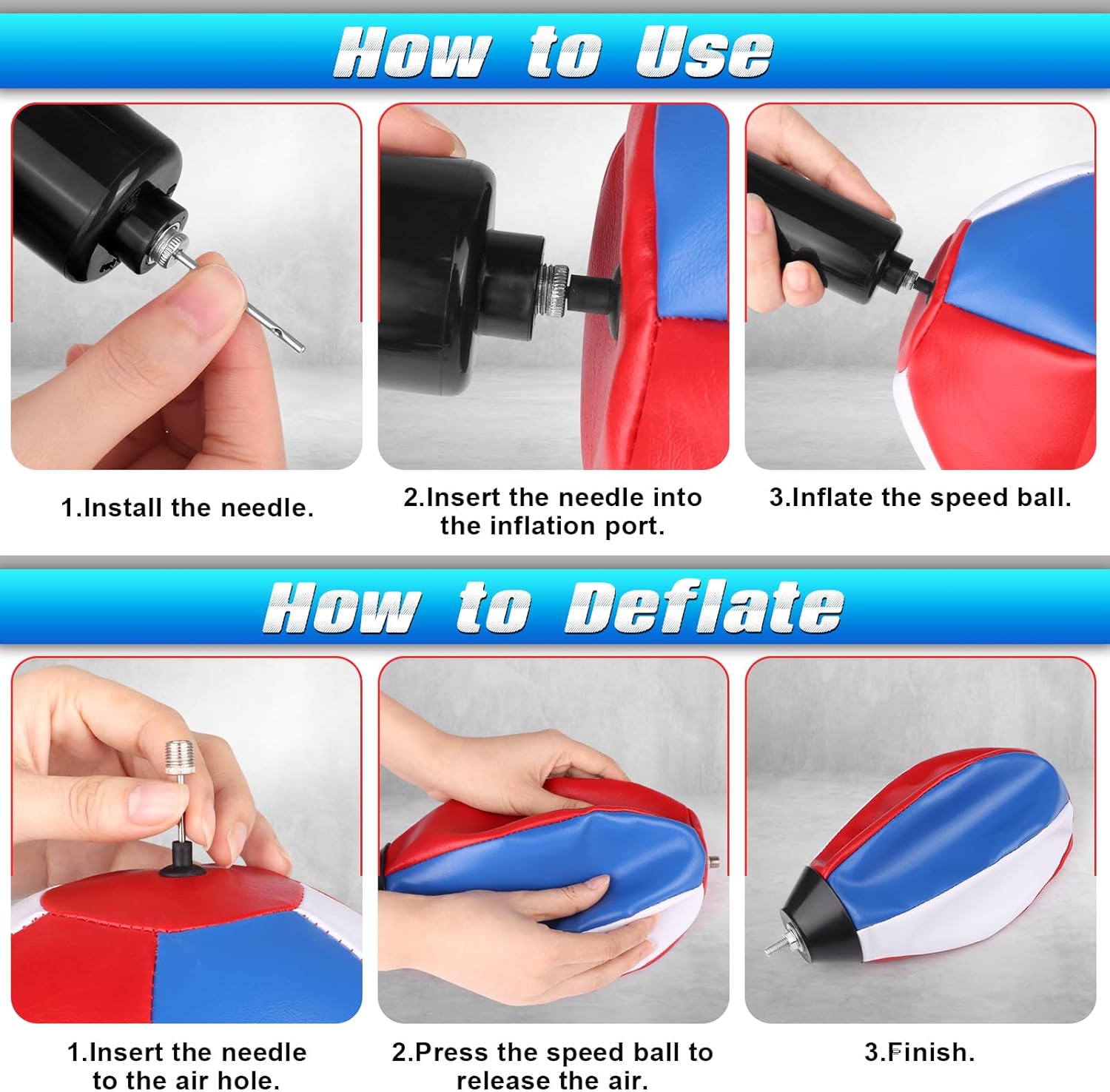 How to Use

1.Install the needle.

2.Insert the needle into the inflation port.

3.Inflate the speed ball.

How to Deflate

1.Insert the needle to the air hole.

2.Press the speed ball to release the air.

3.Finish.