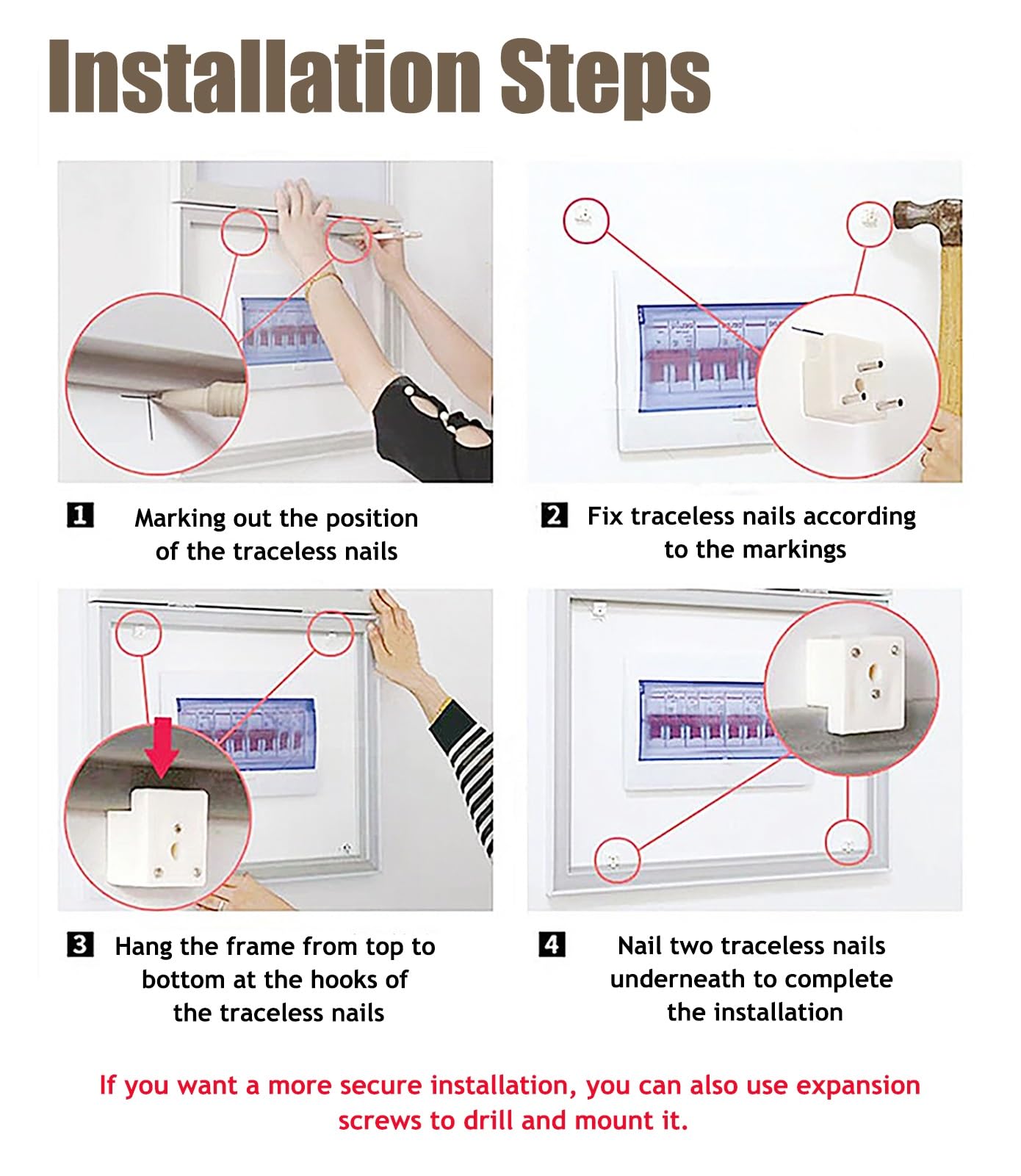 Installation Steps

1 Marking out the position of the traceless nails

2 Fix traceless nails according to the markings

3 Hang the frame from top to bottom at the hooks of the traceless nails

4 Nail two traceless nails underneath to complete the installation

If you want a more secure installation, you can also use expansion screws to drill and mount it.