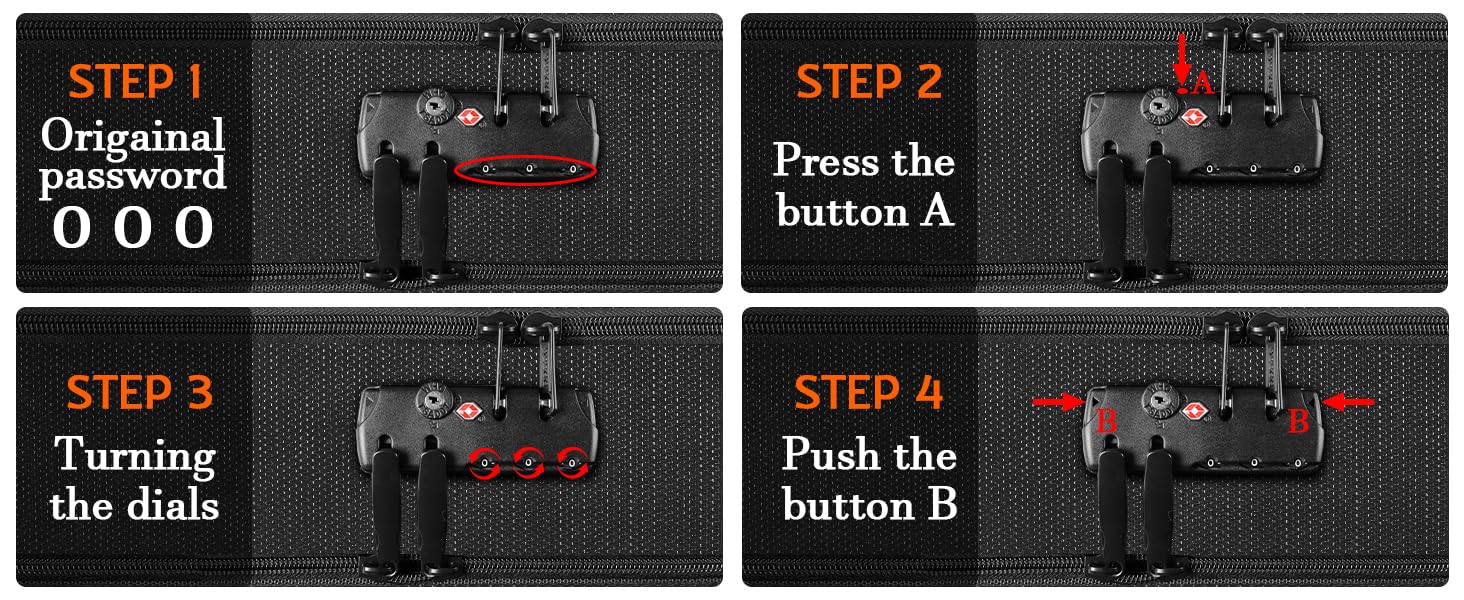 STEP 1
Origianal password
0 0 0

STEP 2
Press the button A

A

STEP 3
Turning the dials

STEP 4
Push the button B

B

B