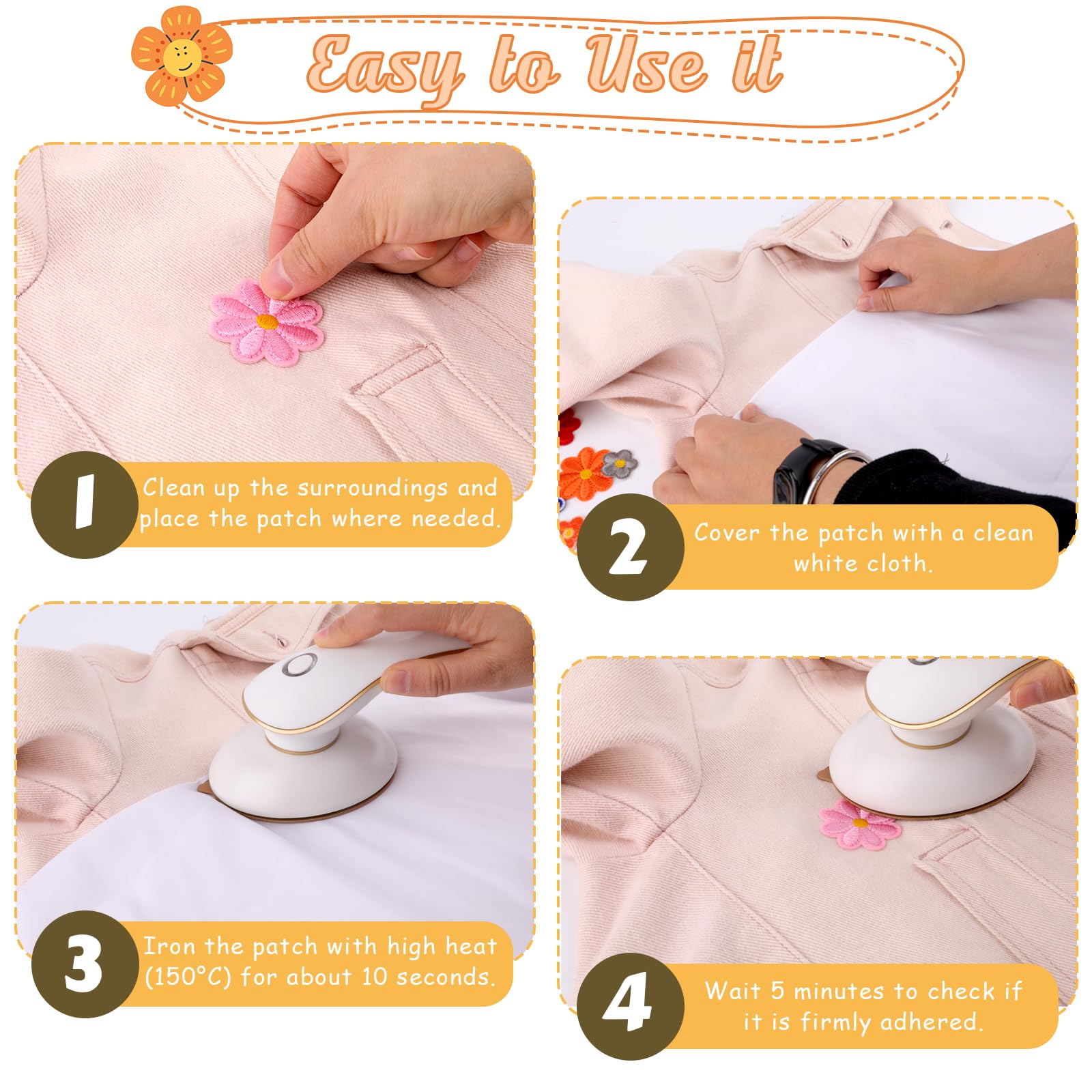 Easy to Use it

1 Clean up the surroundings and place the patch where needed.

2 Cover the patch with a clean white cloth.

3 Iron the patch with high heat (150°C) for about 10 seconds.

4 Wait 5 minutes to check if it is firmly adhered.