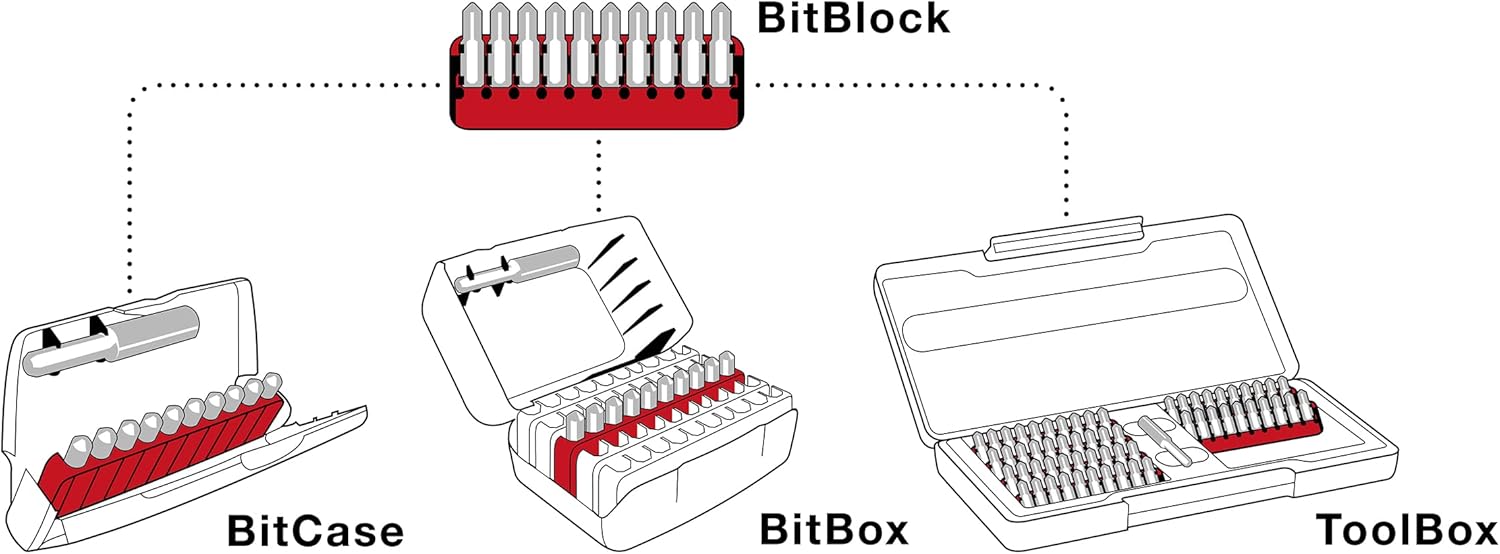 BitBlock

BitCase

BitBox

ToolBox