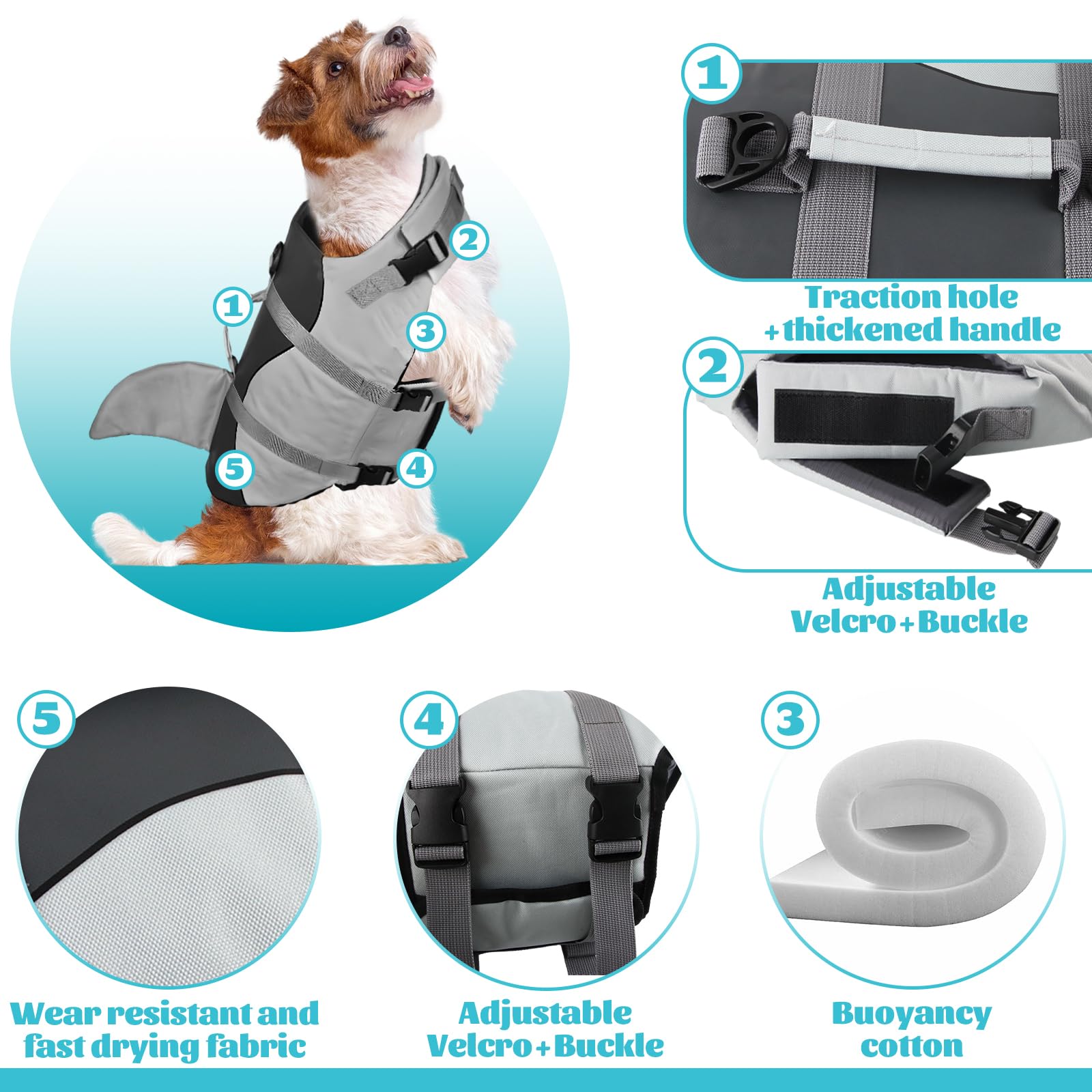 2
1
3
5
4

1
Traction hole
+thickened handle

2
Adjustable
Velcro+Buckle

5
Wear resistant and fast drying fabric

4
Adjustable
Velcro+Buckle

3
Buoyancy
cotton