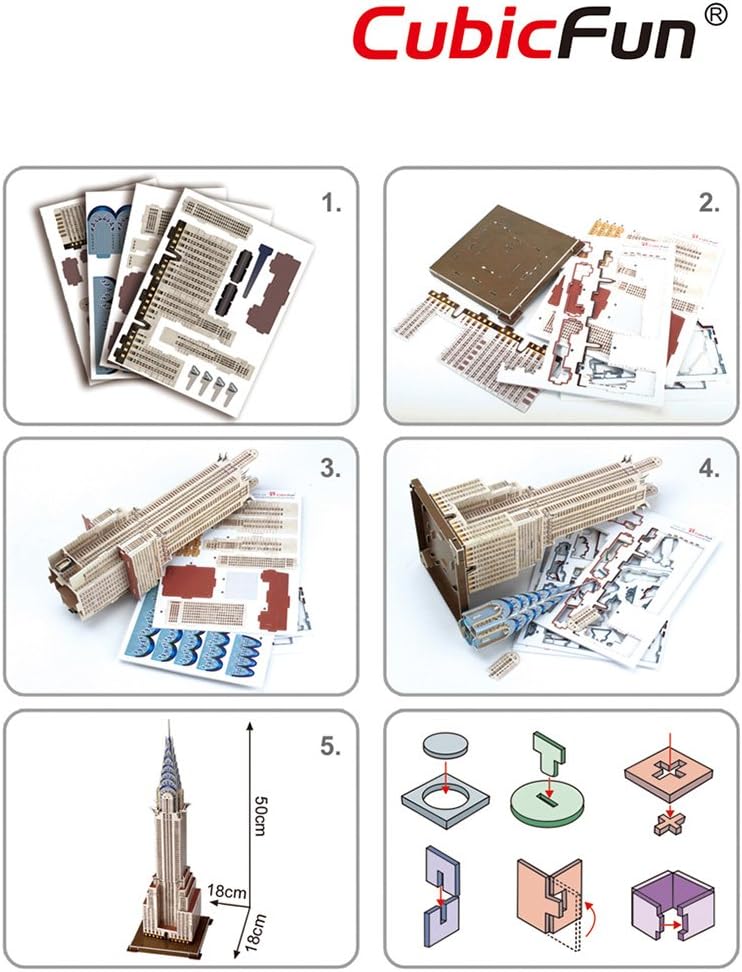 CubicFun®

1.

2.

3.

4.

5.

50cm

18cm

18cm