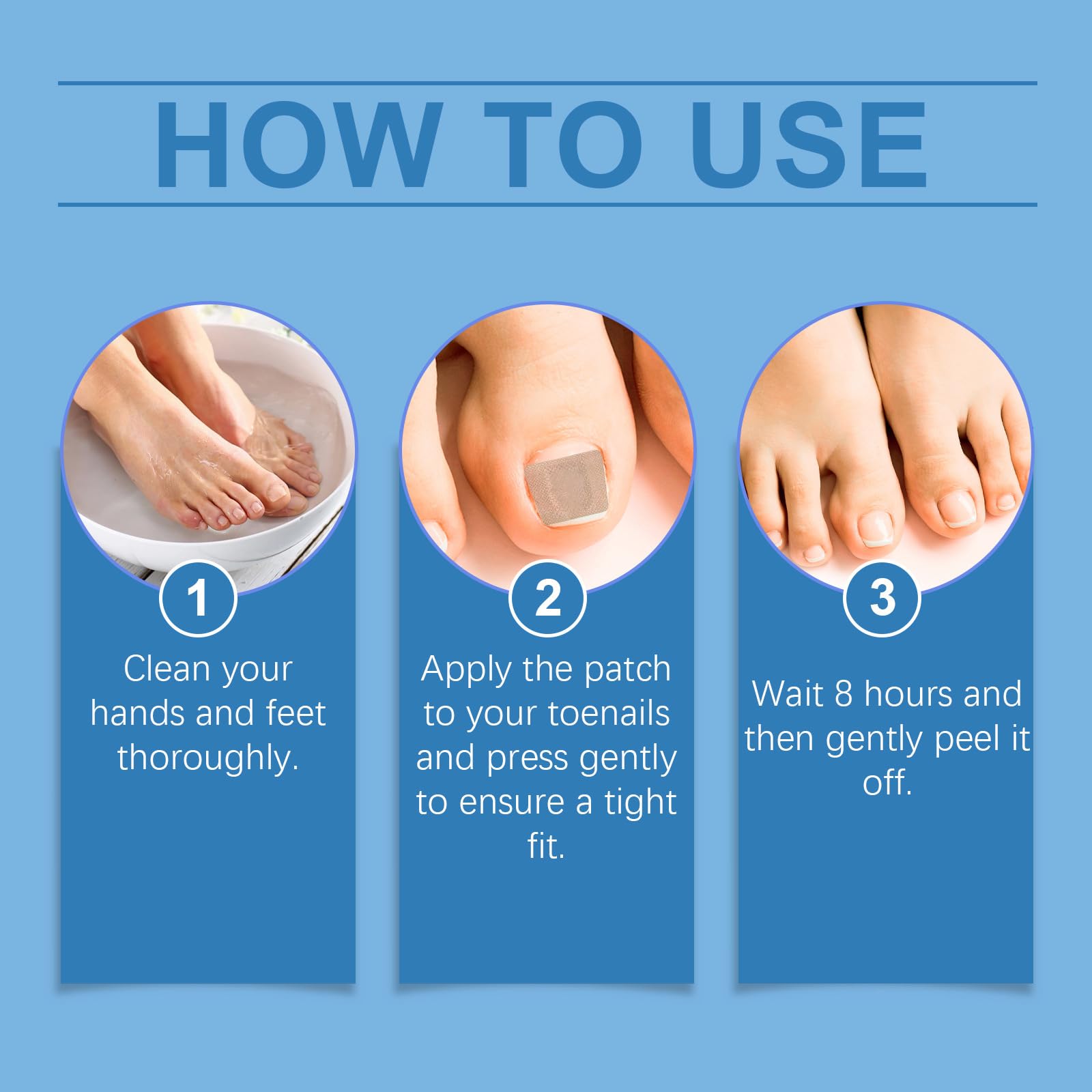 HOW TO USE

1

Clean your hands and feet thoroughly.

2

Apply the patch to your toenails and press gently to ensure a tight fit.

3

Wait 8 hours and then gently peel it off.