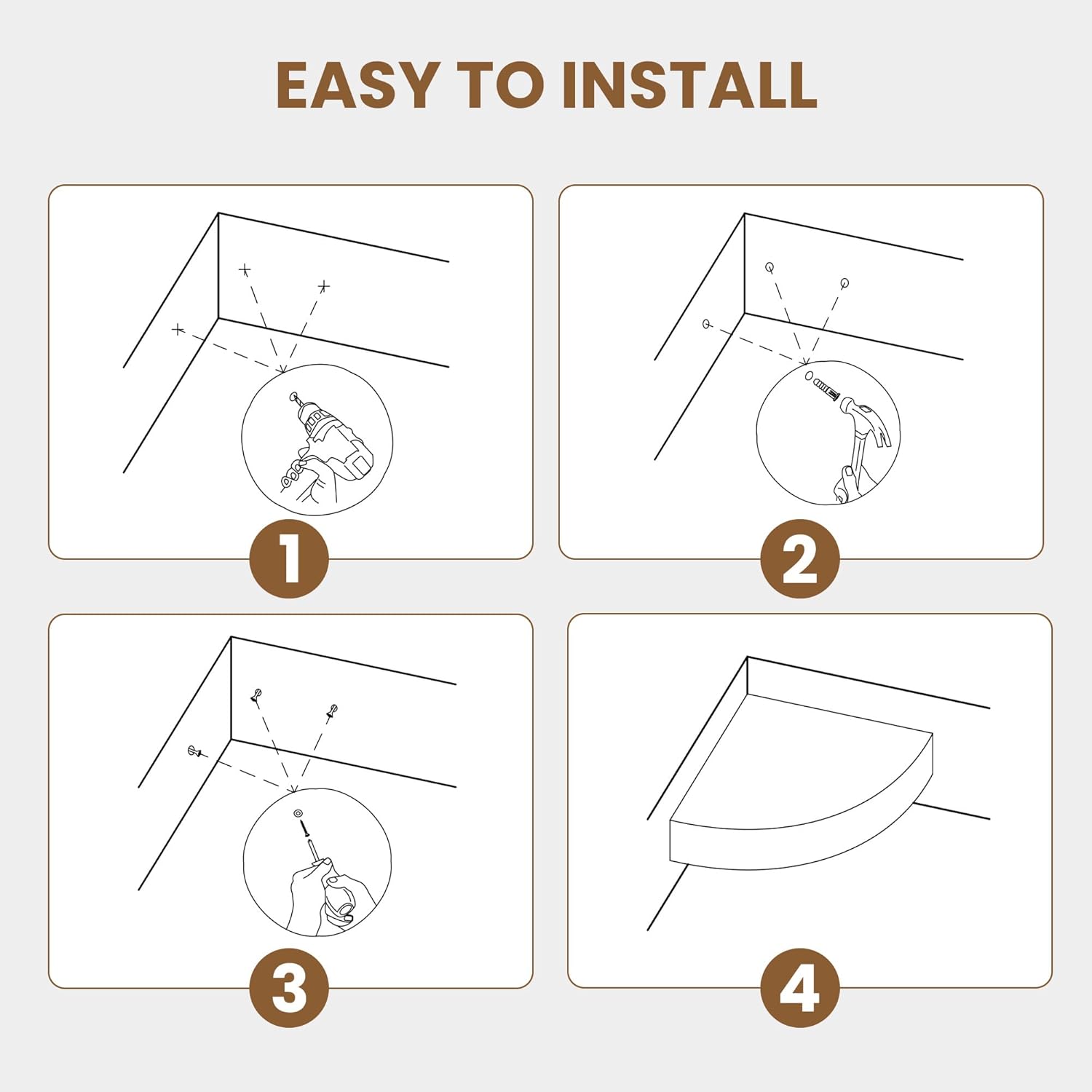 EASY TO INSTALL

1

2

3

4