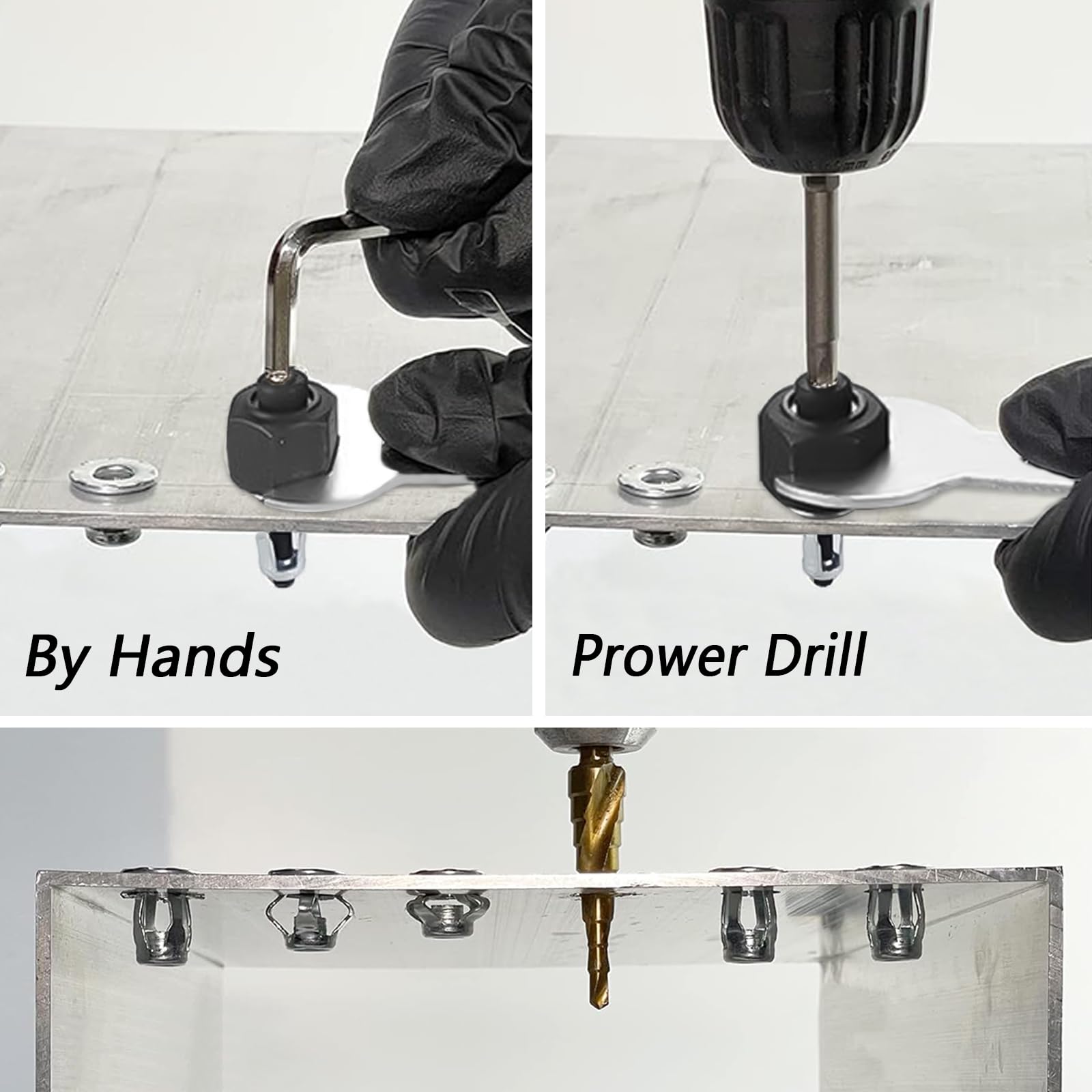 By Hands

Prower Drill