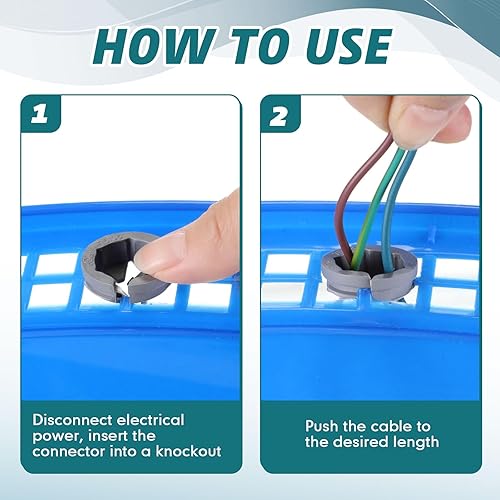 HOW TO USE

1

Disconnect electrical power, insert the connector into a knockout

2

Push the cable to the desired length