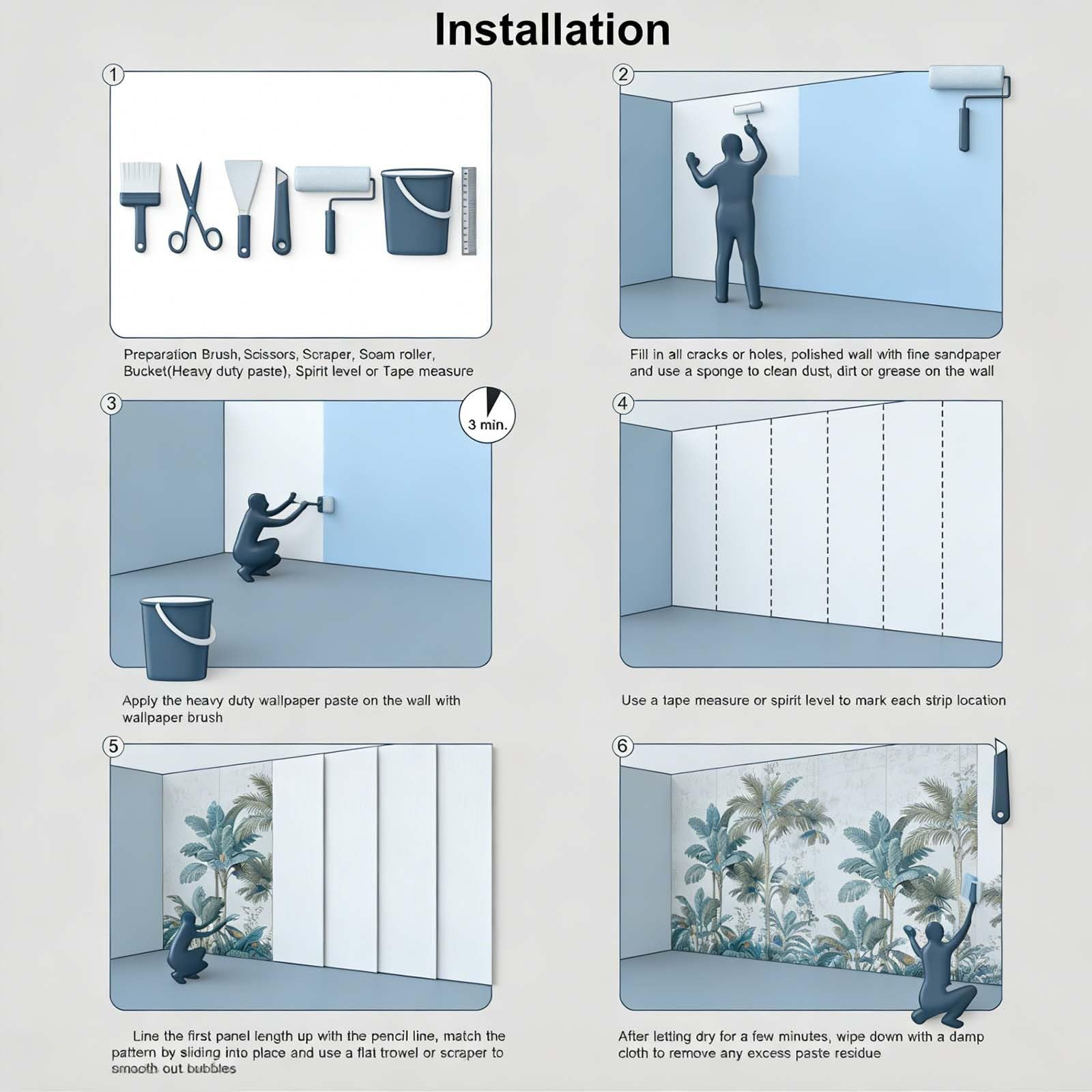 Installation

1

Preparation Brush, Scissors, Scraper, Soam roller, Bucket(Heavy duty paste), Spirit level or Tape measure

2

Fill in all cracks or holes, polished wall with fine sandpaper and use a sponge to clean dust, dirt or grease on the wall

3

3 min.

Apply the heavy duty wallpaper paste on the wall with wallpaper brush

4

Use a tape measure or spirit level to mark each strip location

5

Line the first panel length up with the pencil line, match the pattern by sliding into place and use a flat trowel or scraper to smooth out bubbles

6

After letting dry for a few minutes, wipe down with a damp cloth to remove any excess paste residue