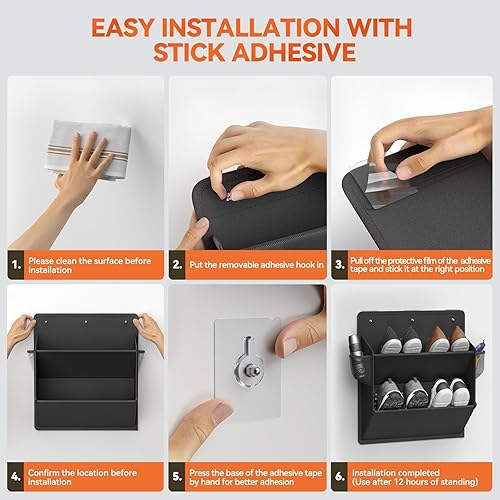 EASY INSTALLATION WITH STICK ADHESIVE

1. Please clean the surface before installation

2. Put the removable adhesive hook in

3. Pull off the protective film of the adhesive tape and stick it at the right position

4. Confirm the location before installation

5. Press the base of the adhesive tape by hand for better adhesion

6. Installation completed (Use after 12 hours of standing)