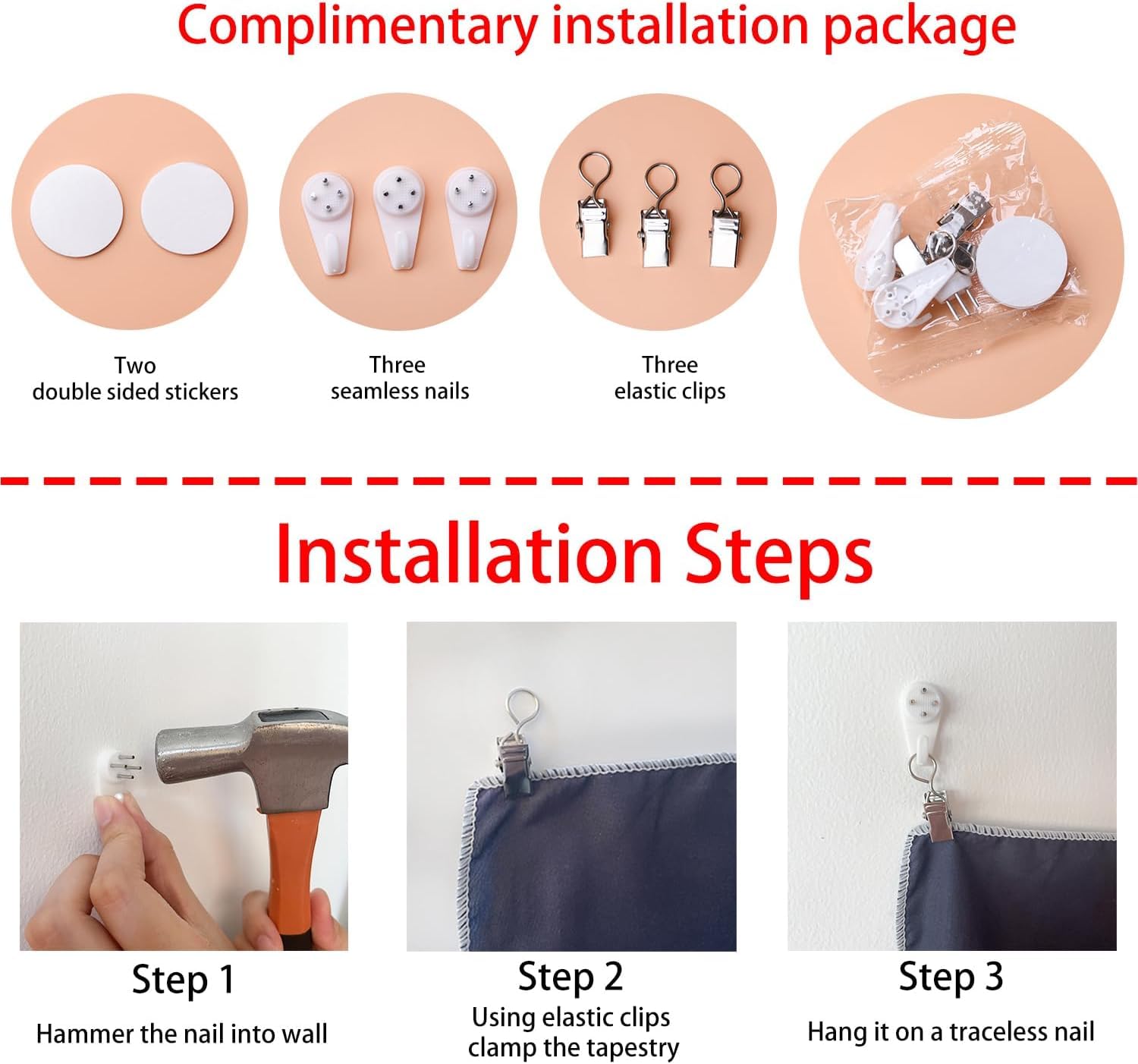 Complimentary installation package

Two double sided stickers

Three seamless nails

Three elastic clips

Installation Steps

Step 1

Hammer the nail into wall

Step 2

Using elastic clips clamp the tapestry

Step 3

Hang it on a traceless nail