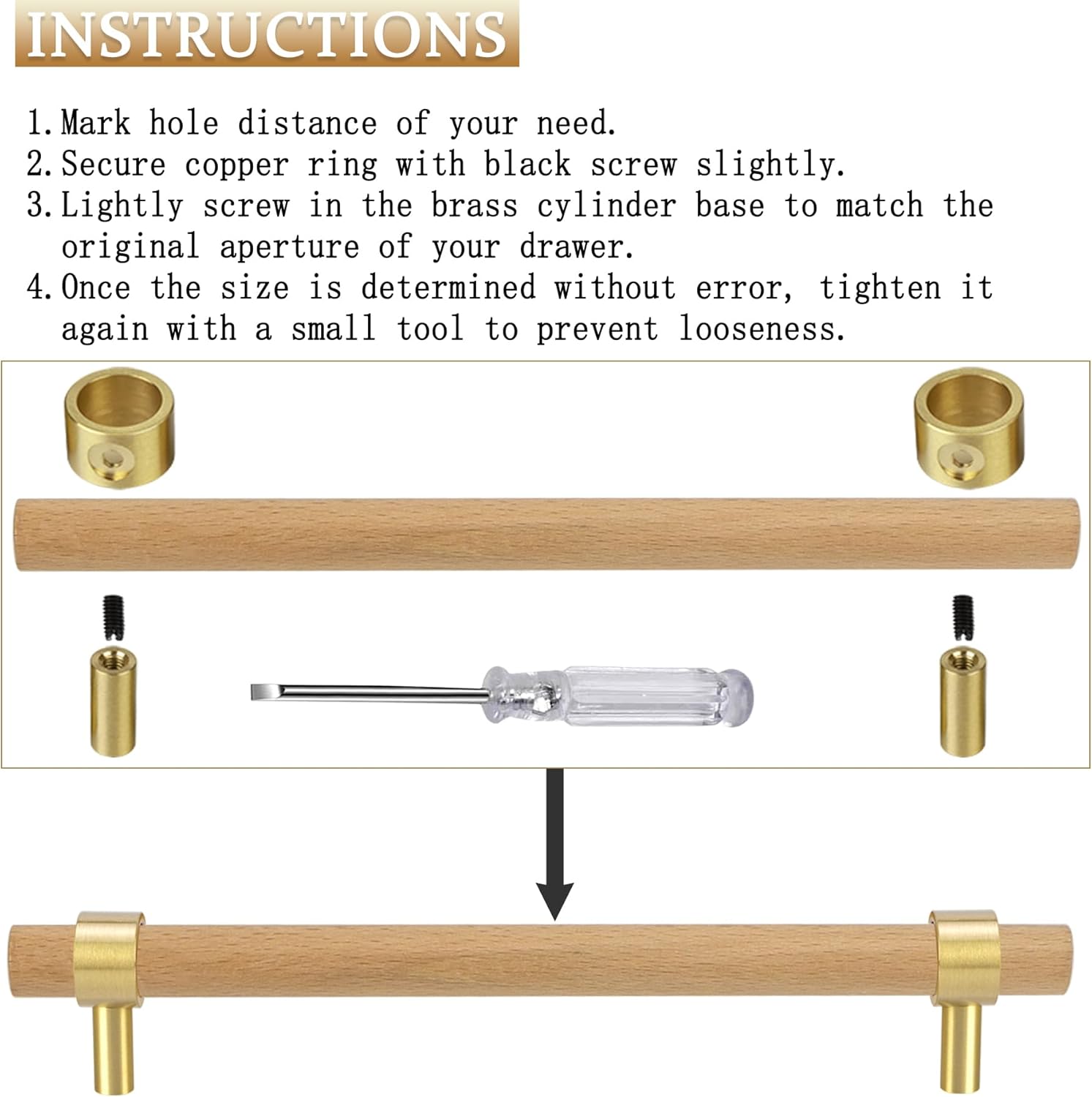 INSTRUCTIONS

1. Mark hole distance of your need.
2. Secure copper ring with black screw slightly.
3. Lightly screw in the brass cylinder base to match the original aperture of your drawer.
4. Once the size is determined without error, tighten it again with a small tool to prevent looseness.