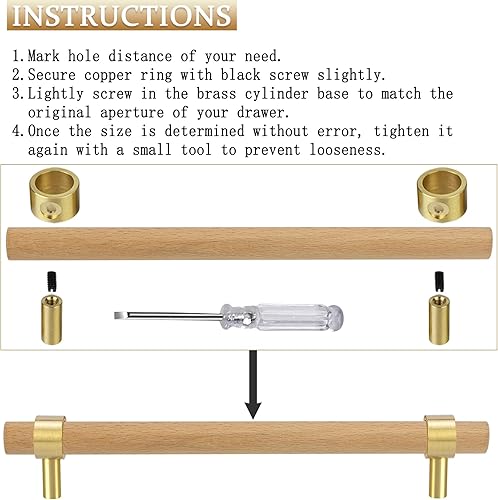 INSTRUCTIONS

1. Mark hole distance of your need.
2. Secure copper ring with black screw slightly.
3. Lightly screw in the brass cylinder base to match the original aperture of your drawer.
4. Once the size is determined without error, tighten it again with a small tool to prevent looseness.