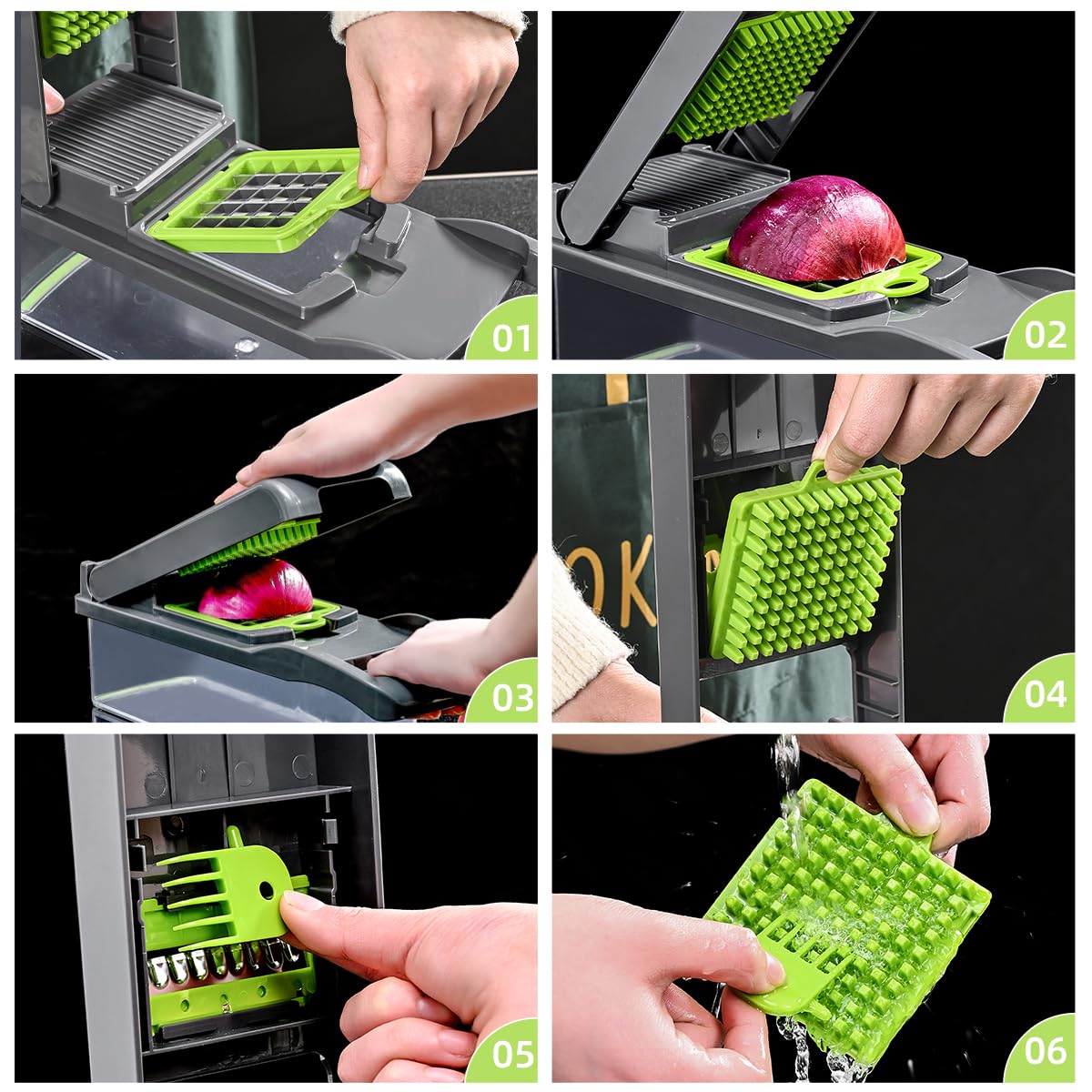 01

02

03

OK

04

05

06