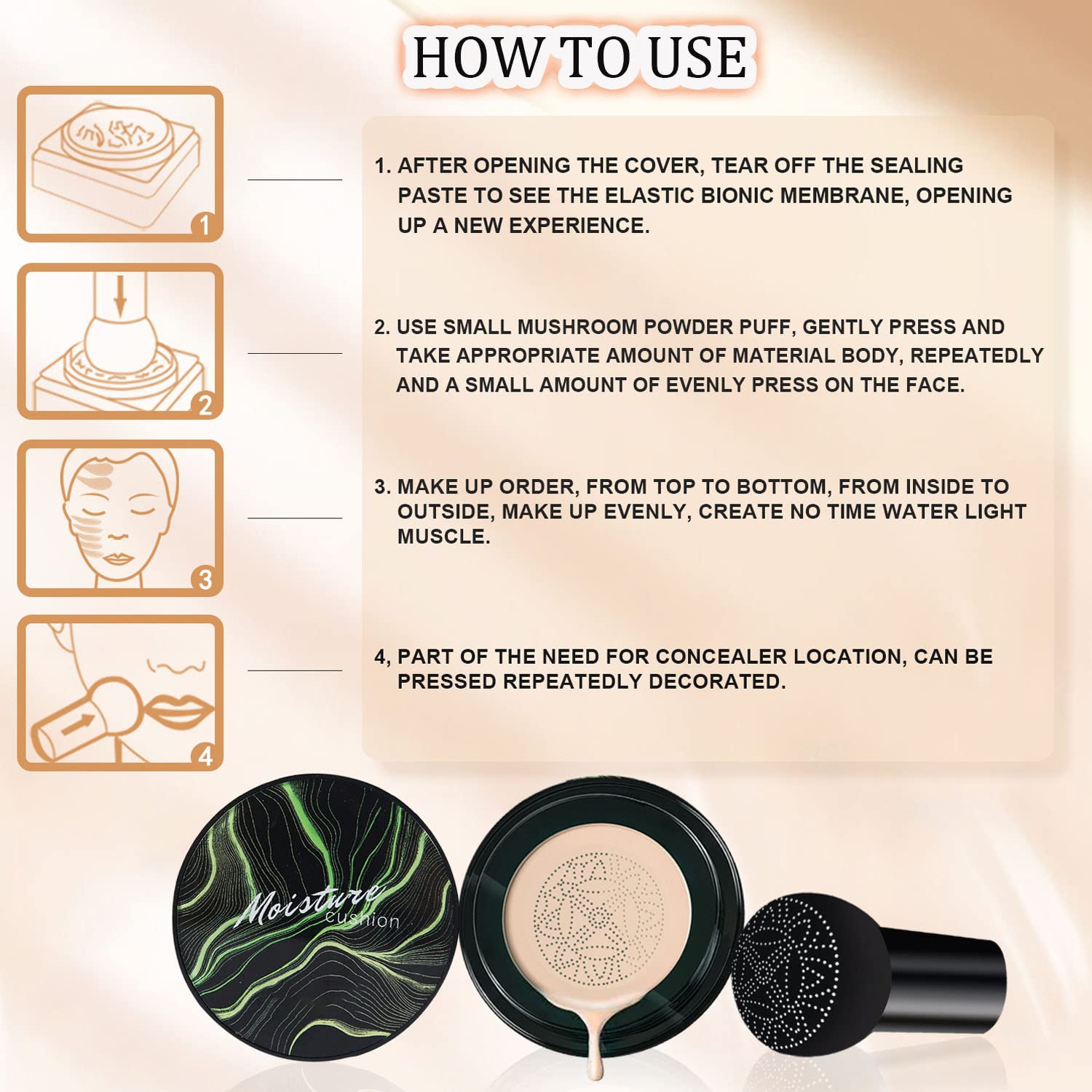 HOW TO USE

1

2

3

4

1. AFTER OPENING THE COVER, TEAR OFF THE SEALING PASTE TO SEE THE ELASTIC BIONIC MEMBRANE, OPENING UP A NEW EXPERIENCE.

2. USE SMALL MUSHROOM POWDER PUFF, GENTLY PRESS AND TAKE APPROPRIATE AMOUNT OF MATERIAL BODY, REPEATEDLY AND A SMALL AMOUNT OF EVENLY PRESS ON THE FACE.

3. MAKE UP ORDER, FROM TOP TO BOTTOM, FROM INSIDE TO OUTSIDE, MAKE UP EVENLY, CREATE NO TIME WATER LIGHT MUSCLE.

4, PART OF THE NEED FOR CONCEALER LOCATION, CAN BE PRESSED REPEATEDLY DECORATED.

Moisture cushion