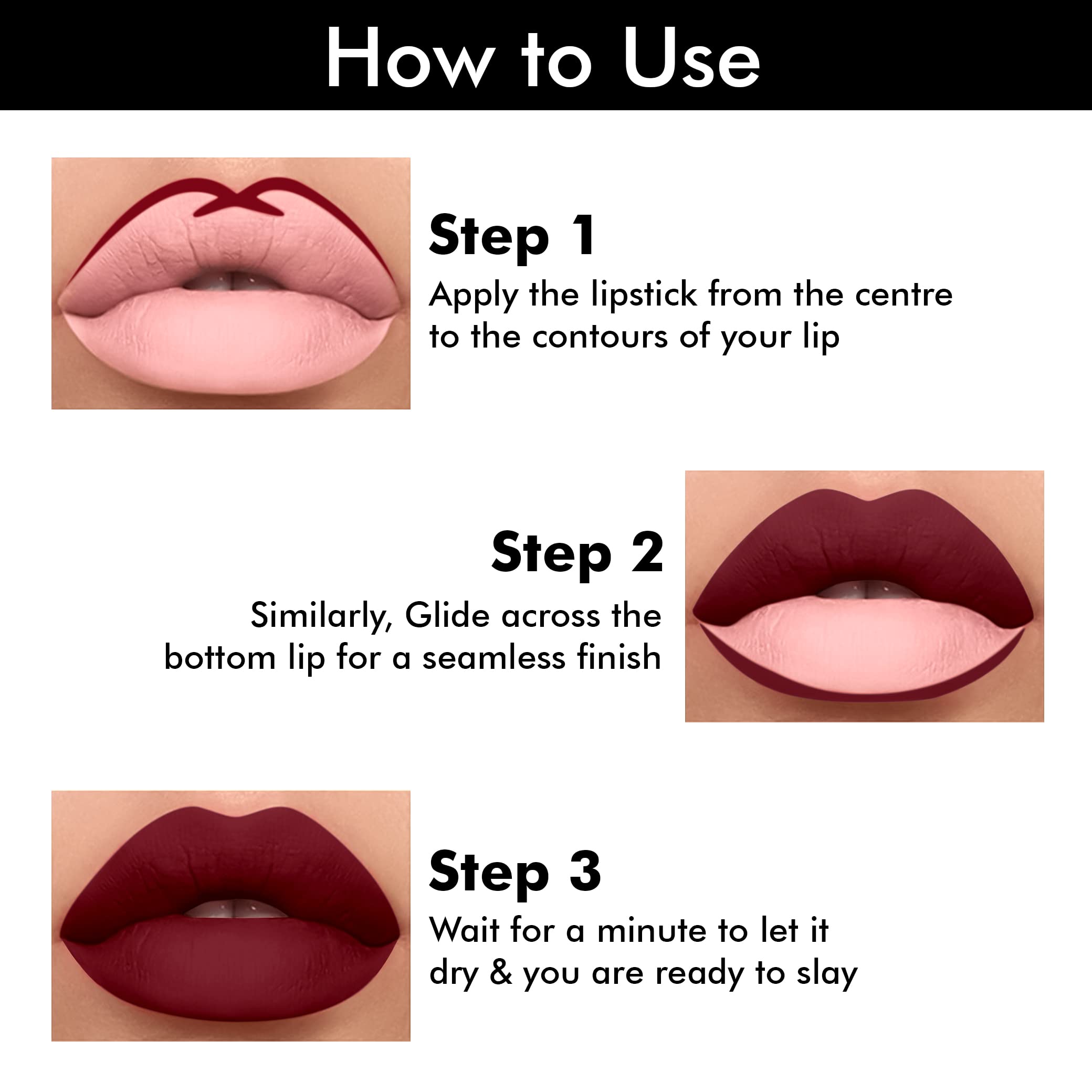 How to Use

Step 1
Apply the lipstick from the centre to the contours of your lip

Step 2
Similarly, Glide across the bottom lip for a seamless finish

Step 3
Wait for a minute to let it dry & you are ready to slay