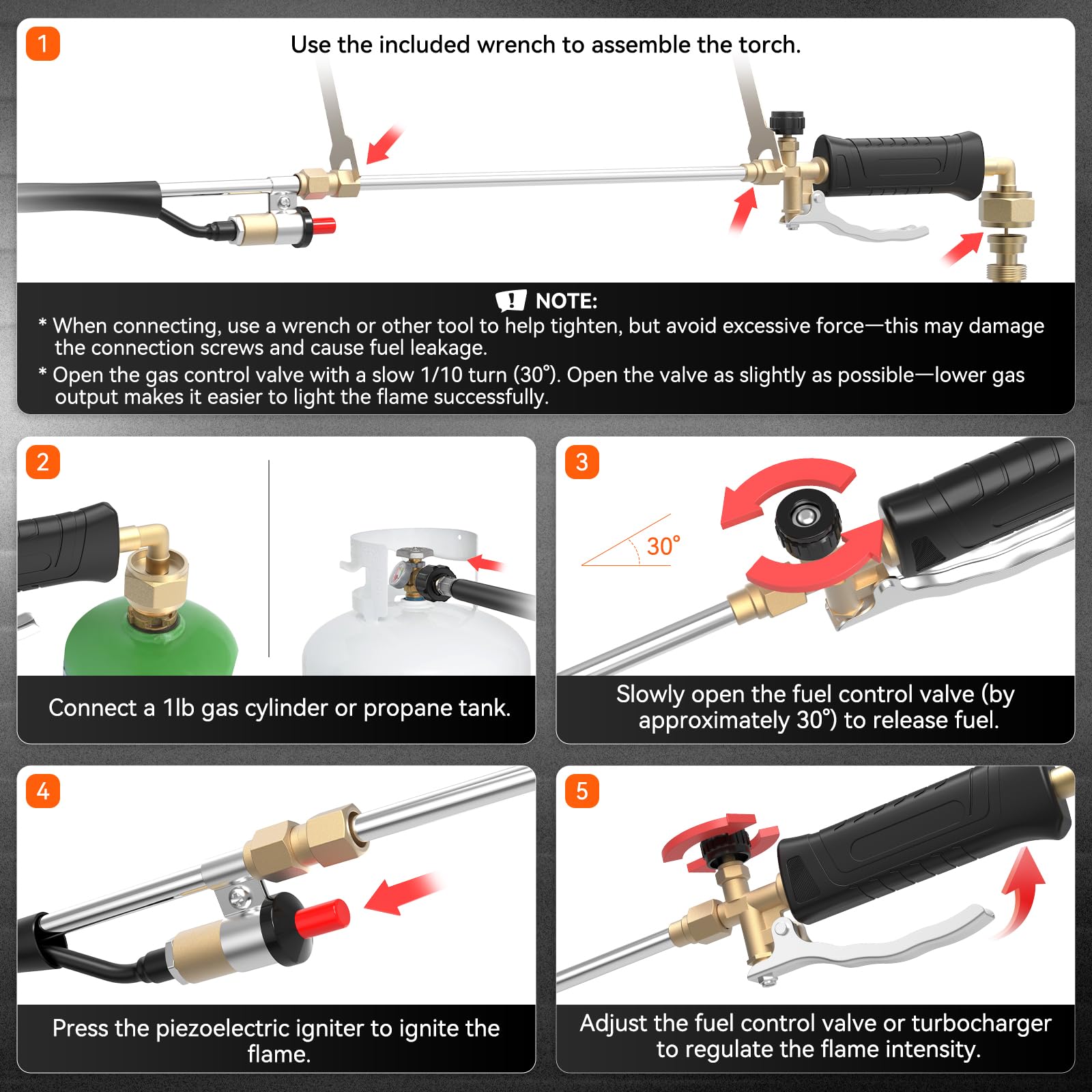 1

Use the included wrench to assemble the torch.

NOTE:

* When connecting, use a wrench or other tool to help tighten, but avoid excessive force—this may damage the connection screws and cause fuel leakage.

* Open the gas control valve with a slow 1/10 turn (30°). Open the valve as slightly as possible—lower gas output makes it easier to light the flame successfully.

2

Connect a 1lb gas cylinder or propane tank.

3

30°

Slowly open the fuel control valve (by approximately 30°) to release fuel.

4

Press the piezoelectric igniter to ignite the flame.

5

Adjust the fuel control valve or turbocharger to regulate the flame intensity.