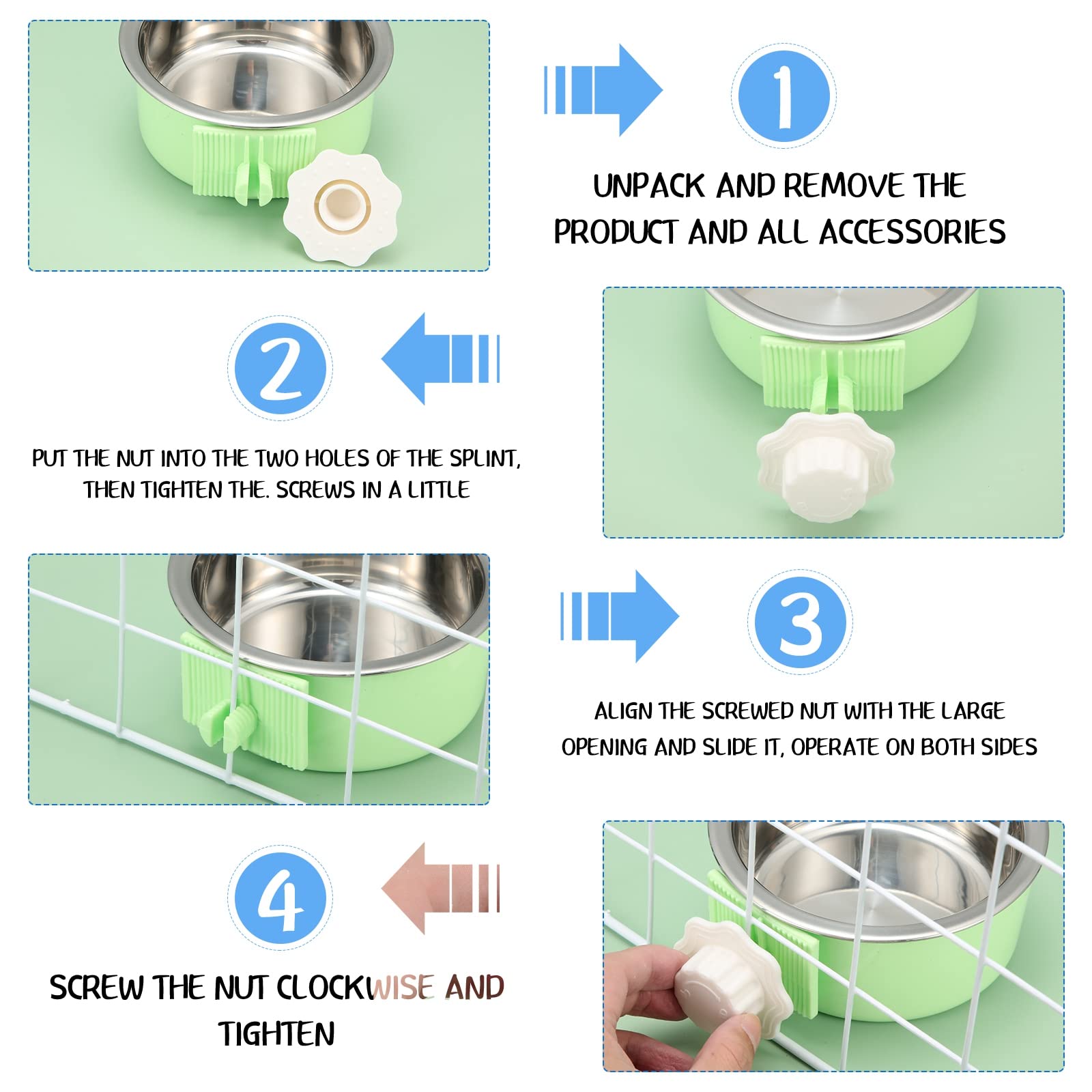 1

UNPACK AND REMOVE THE PRODUCT AND ALL ACCESSORIES

2

PUT THE NUT INTO THE TWO HOLES OF THE SPLINT, THEN TIGHTEN THE. SCREWS IN A LITTLE

3

ALIGN THE SCREWED NUT WITH THE LARGE OPENING AND SLIDE IT, OPERATE ON BOTH SIDES

4

SCREW THE NUT CLOCKWISE AND TIGHTEN