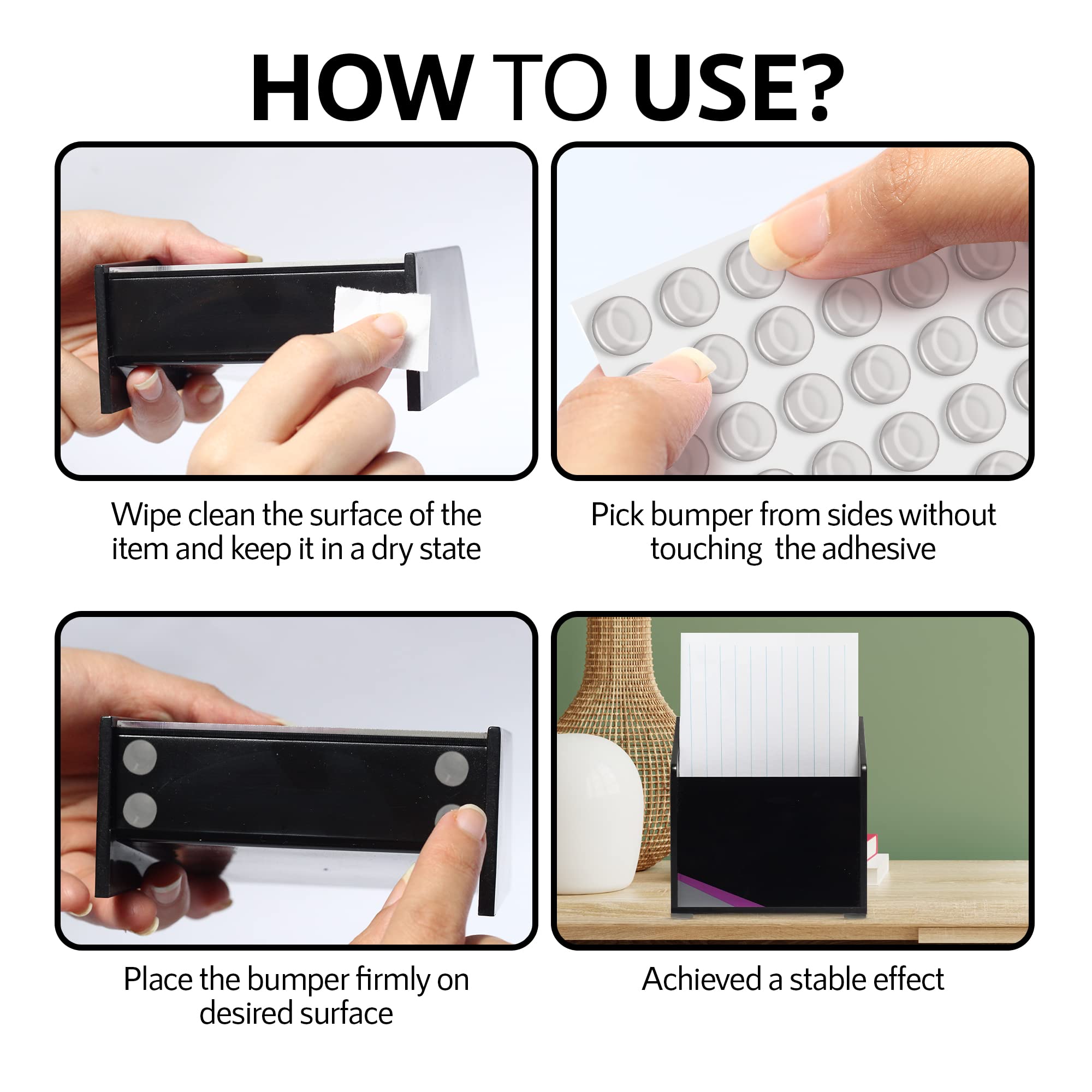 HOW TO USE?

Wipe clean the surface of the item and keep it in a dry state

Pick bumper from sides without touching  the adhesive

Place the bumper firmly on desired surface

Achieved a stable effect