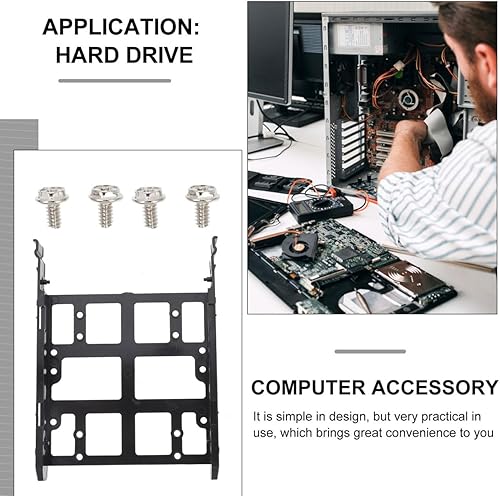 APPLICATION:
HARD DRIVE

COMPUTER ACCESSORY

It is simple in design, but very practical in use, which brings great convenience to you