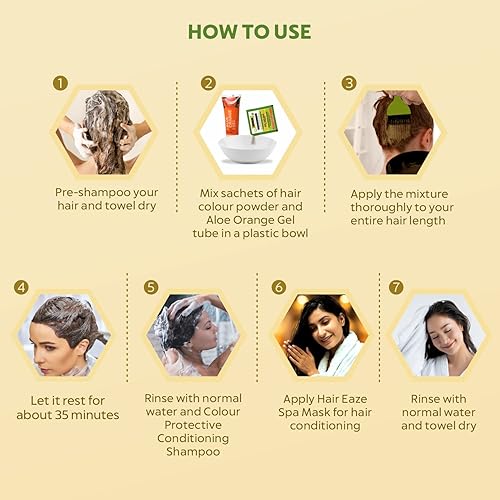 HOW TO USE

1
Pre-shampoo your hair and towel dry

2
Mix sachets of hair colour powder and Aloe Orange Gel tube in a plastic bowl

3
Apply the mixture thoroughly to your entire hair length

4
Let it rest for about 35 minutes

5
Rinse with normal water and Colour Protective Conditioning Shampoo

6
Apply Hair Eaze Spa Mask for hair conditioning

7
Rinse with normal water and towel dry